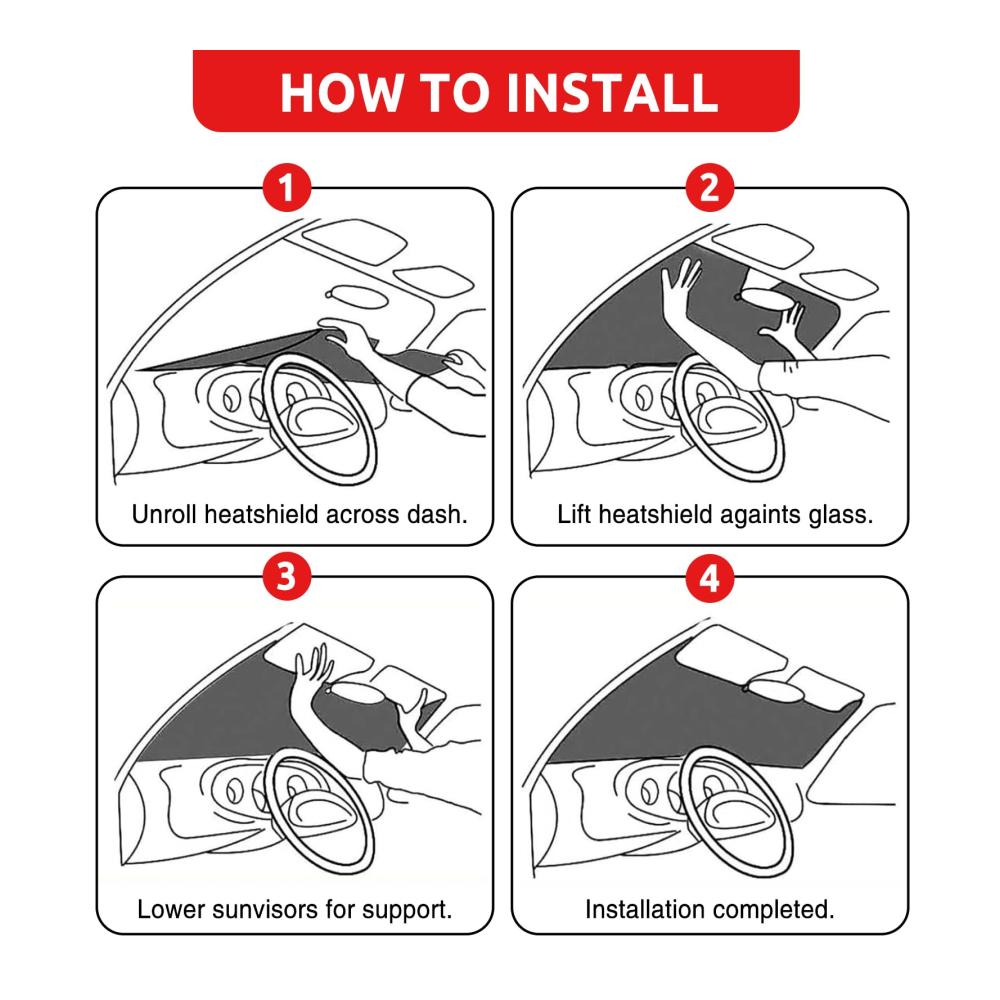 HOW TO INSTALL

1

Unroll heatshield across dash.

2

Lift heatshield againts glass.

3

Lower sunvisors for support.

4

Installation completed.