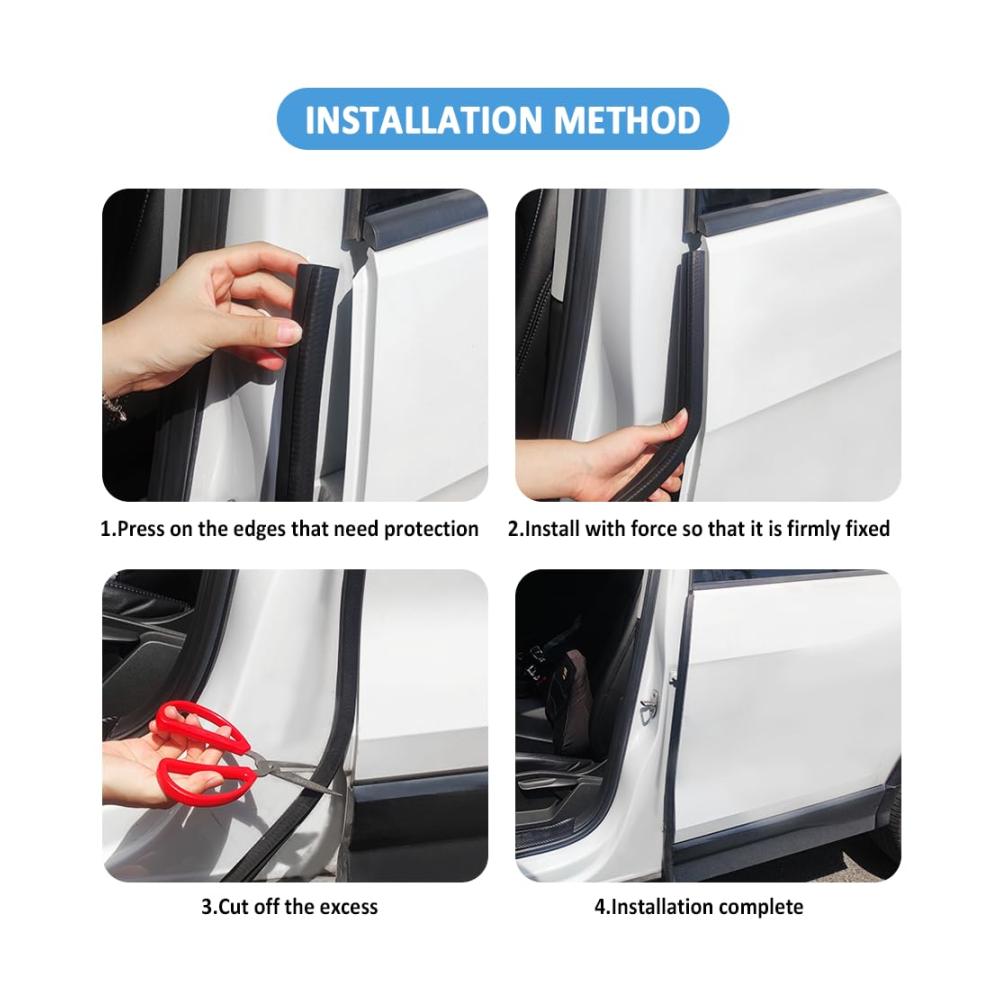 INSTALLATION METHOD

1.Press on the edges that need protection

2.Install with force so that it is firmly fixed

3.Cut off the excess

4.Installation complete