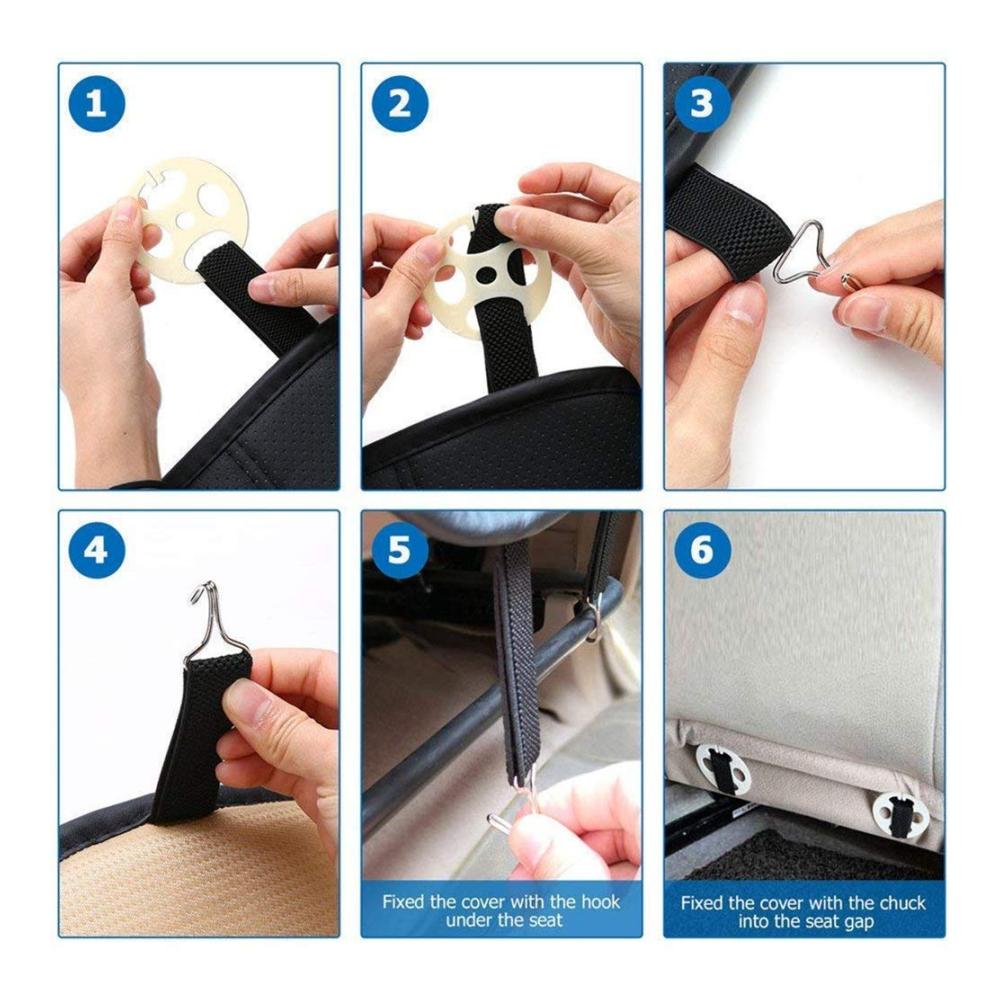 1

2

3

4

5

Fixed the cover with the hook under the seat

6

Fixed the cover with the chuck into the seat gap