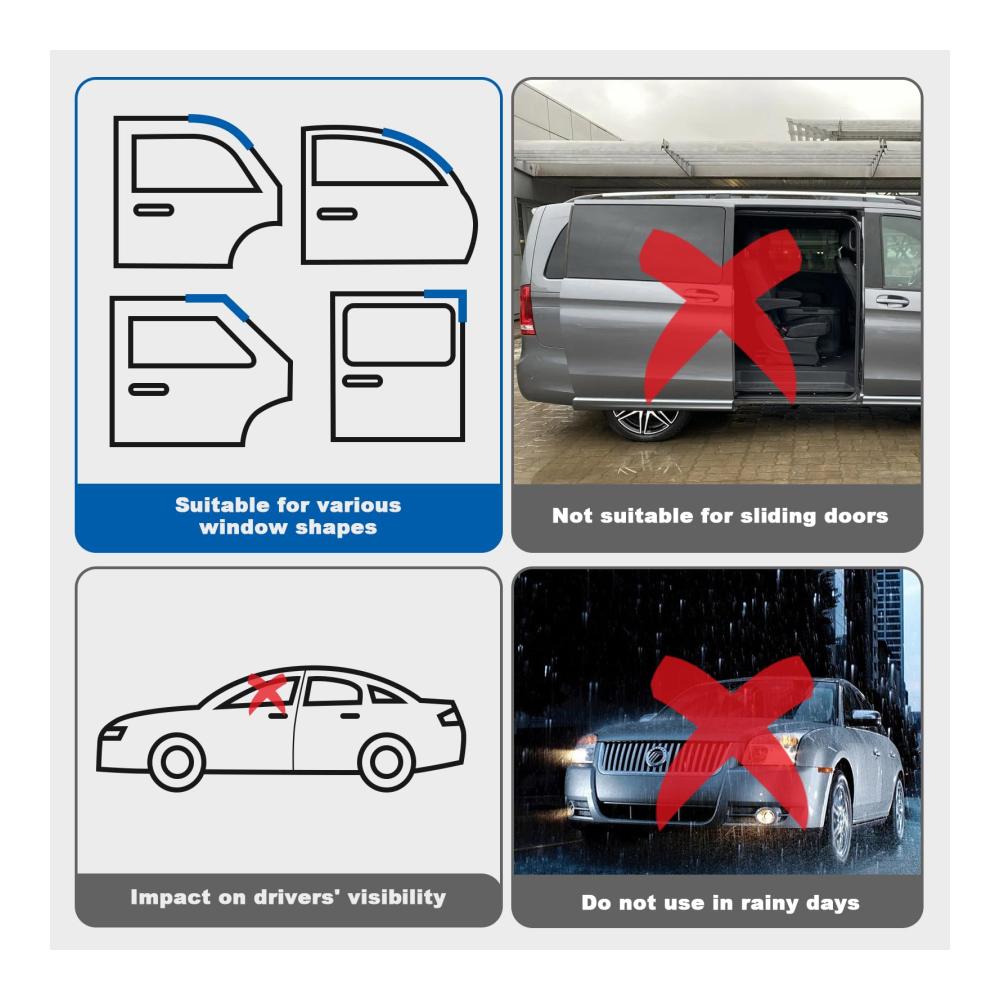 Suitable for various window shapes

Not suitable for sliding doors

Impact on drivers' visibility

Do not use in rainy days