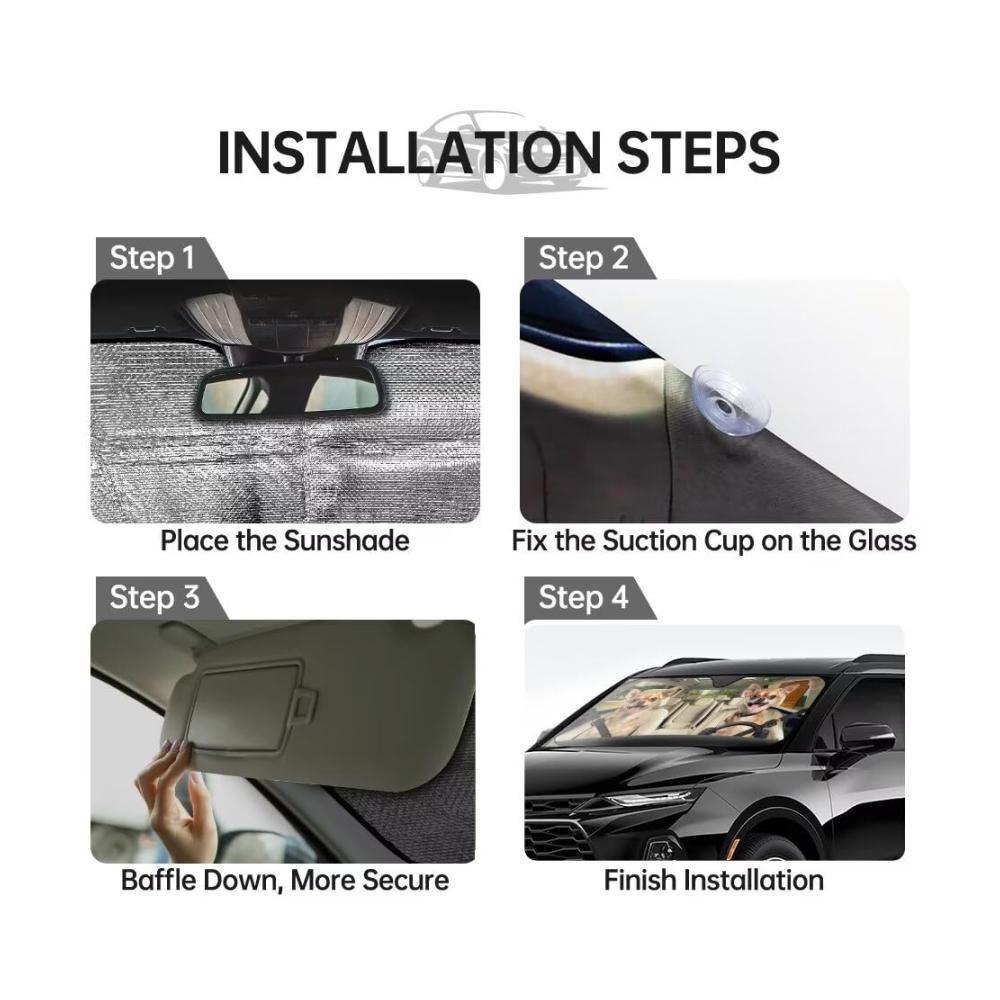 INSTALLATION STEPS

Step 1

Place the Sunshade

Step 2

Fix the Suction Cup on the Glass

Step 3

Baffle Down, More Secure

Step 4

Finish Installation