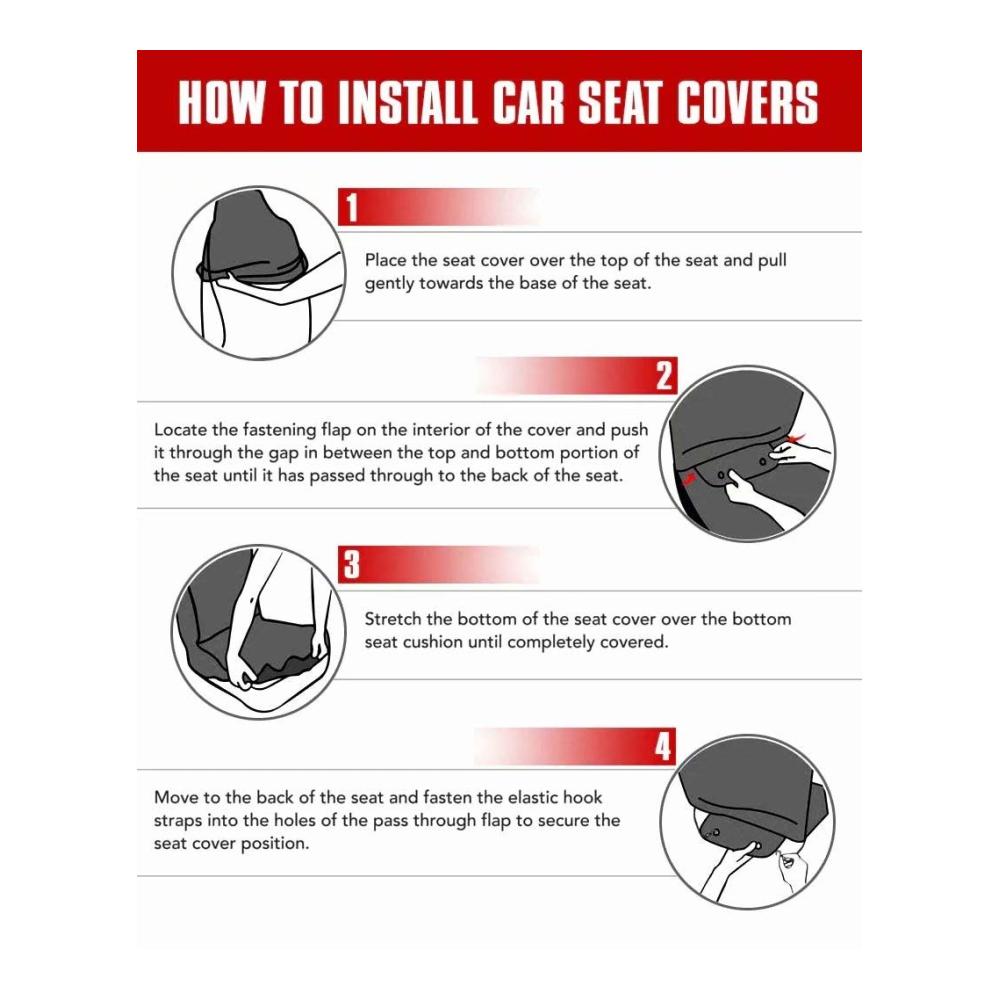 HOW TO INSTALL CAR SEAT COVERS

1

Place the seat cover over the top of the seat and pull gently towards the base of the seat.

2

Locate the fastening flap on the interior of the cover and push it through the gap in between the top and bottom portion of the seat until it has passed through to the back of the seat.

3

Stretch the bottom of the seat cover over the bottom seat cushion until completely covered.

4

Move to the back of the seat and fasten the elastic hook straps into the holes of the pass through flap to secure the seat cover position.