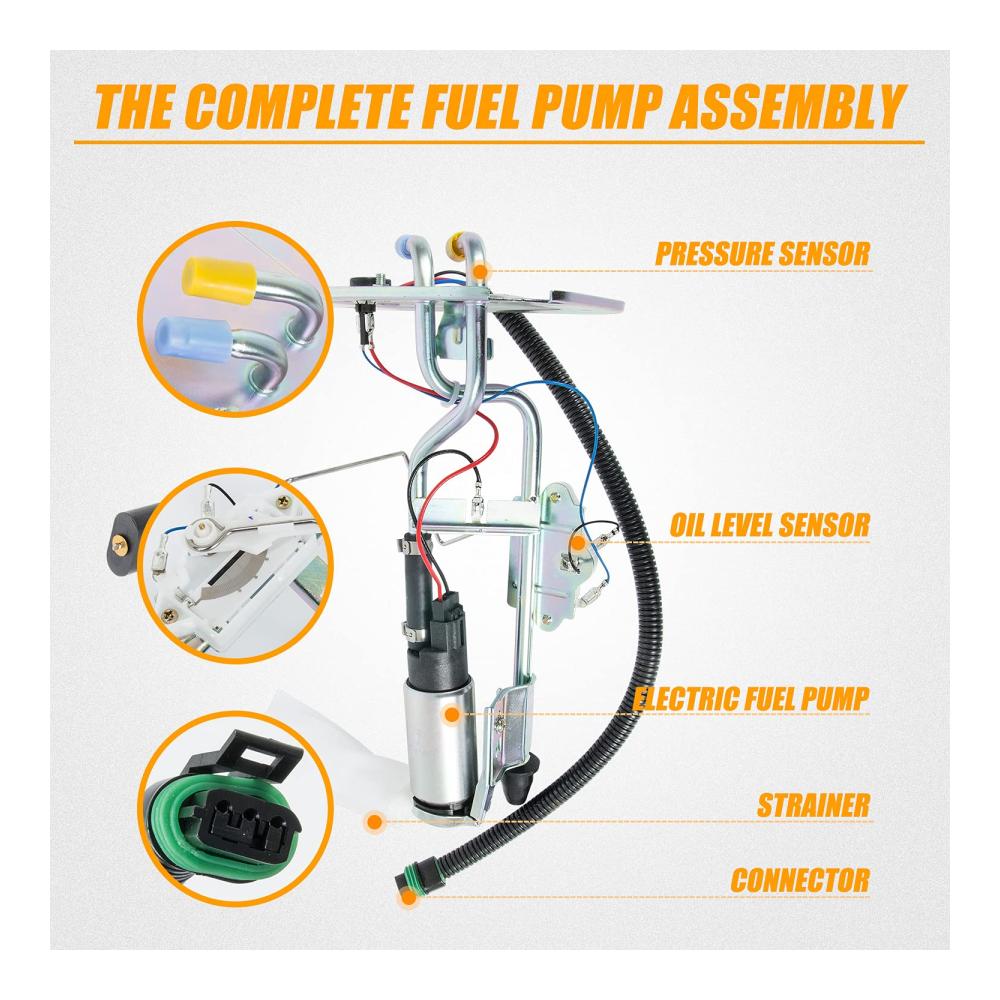 THE COMPLETE FUEL PUMP ASSEMBLY

PRESSURE SENSOR

OIL LEVEL SENSOR

ELECTRIC FUEL PUMP

STRAINER

CONNECTOR