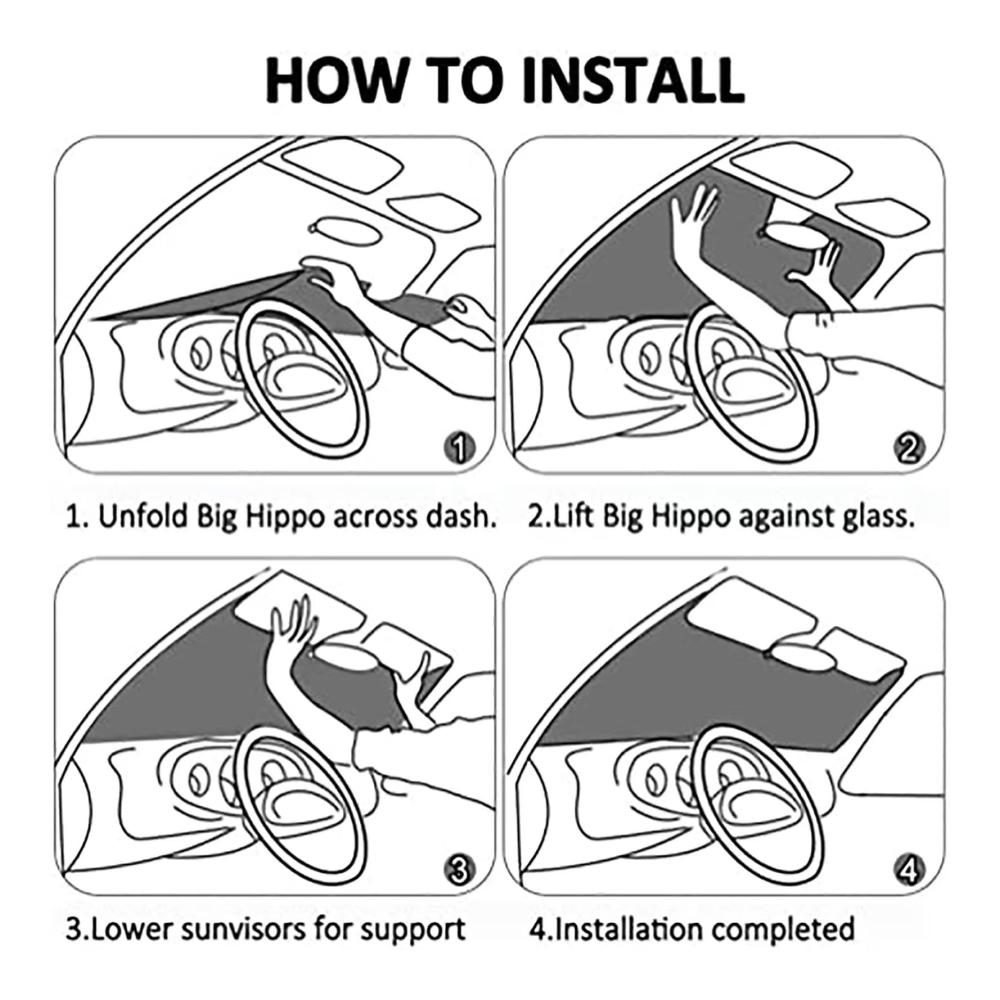 HOW TO INSTALL

①

1. Unfold Big Hippo across dash.

②

2.Lift Big Hippo against glass.

③

3.Lower sunvisors for support

④

4.Installation completed