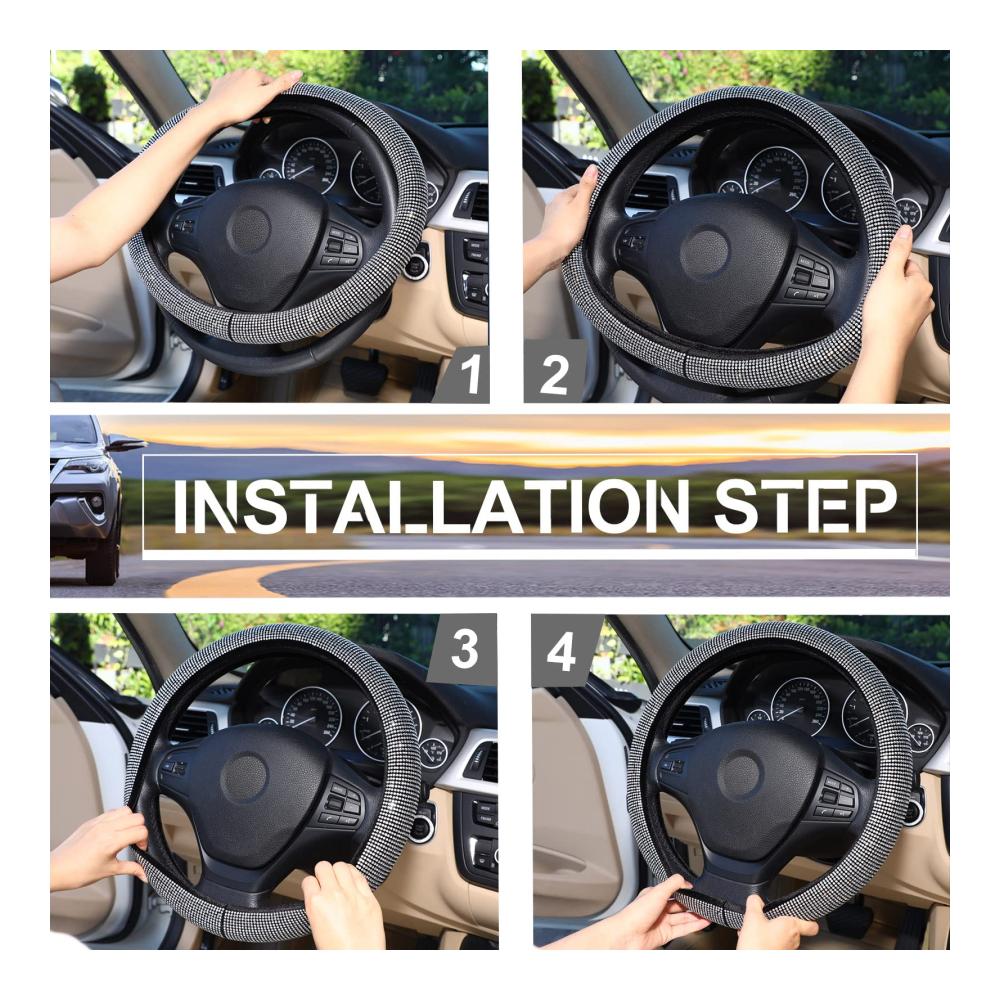 1

2

INSTALLATION STEP

3

4