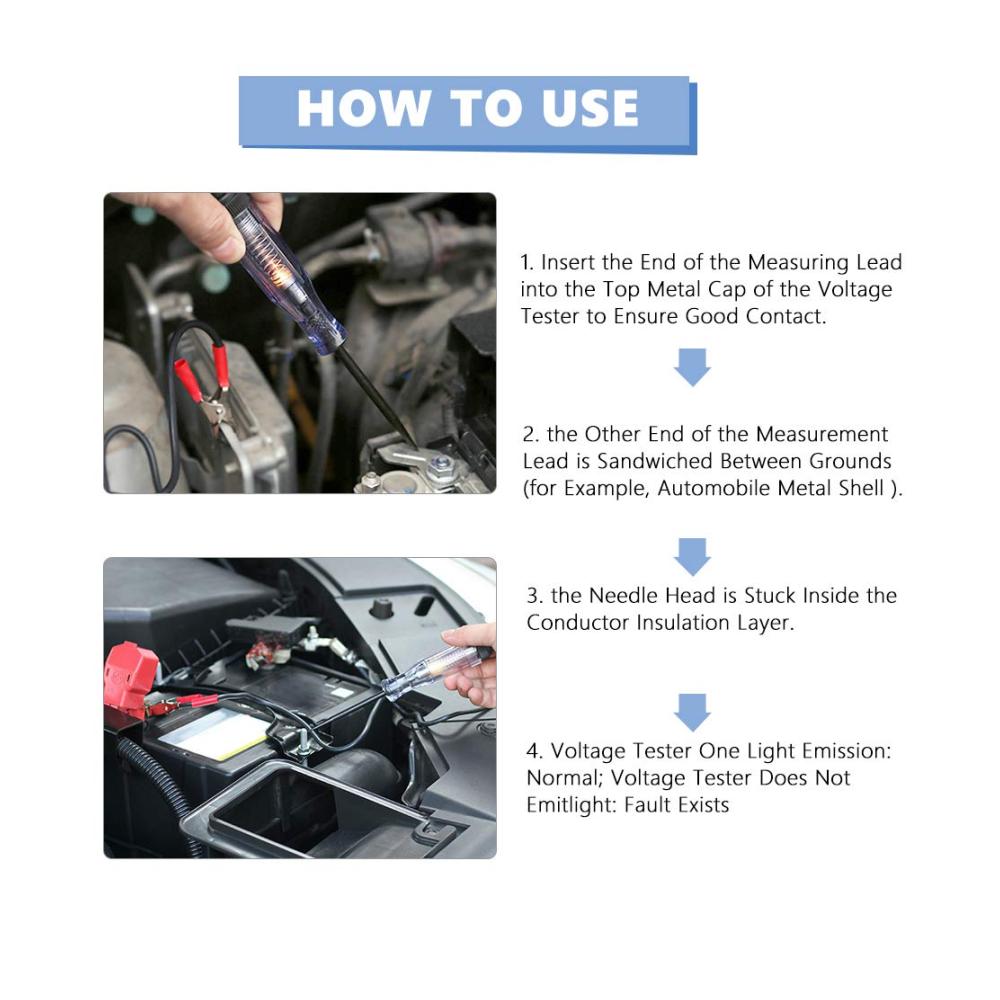 HOW TO USE

1. Insert the End of the Measuring Lead into the Top Metal Cap of the Voltage Tester to Ensure Good Contact.

2. the Other End of the Measurement Lead is Sandwiched Between Grounds (for Example, Automobile Metal Shell ).

3. the Needle Head is Stuck Inside the Conductor Insulation Layer.

4. Voltage Tester One Light Emission: Normal; Voltage Tester Does Not Emitlight: Fault Exists