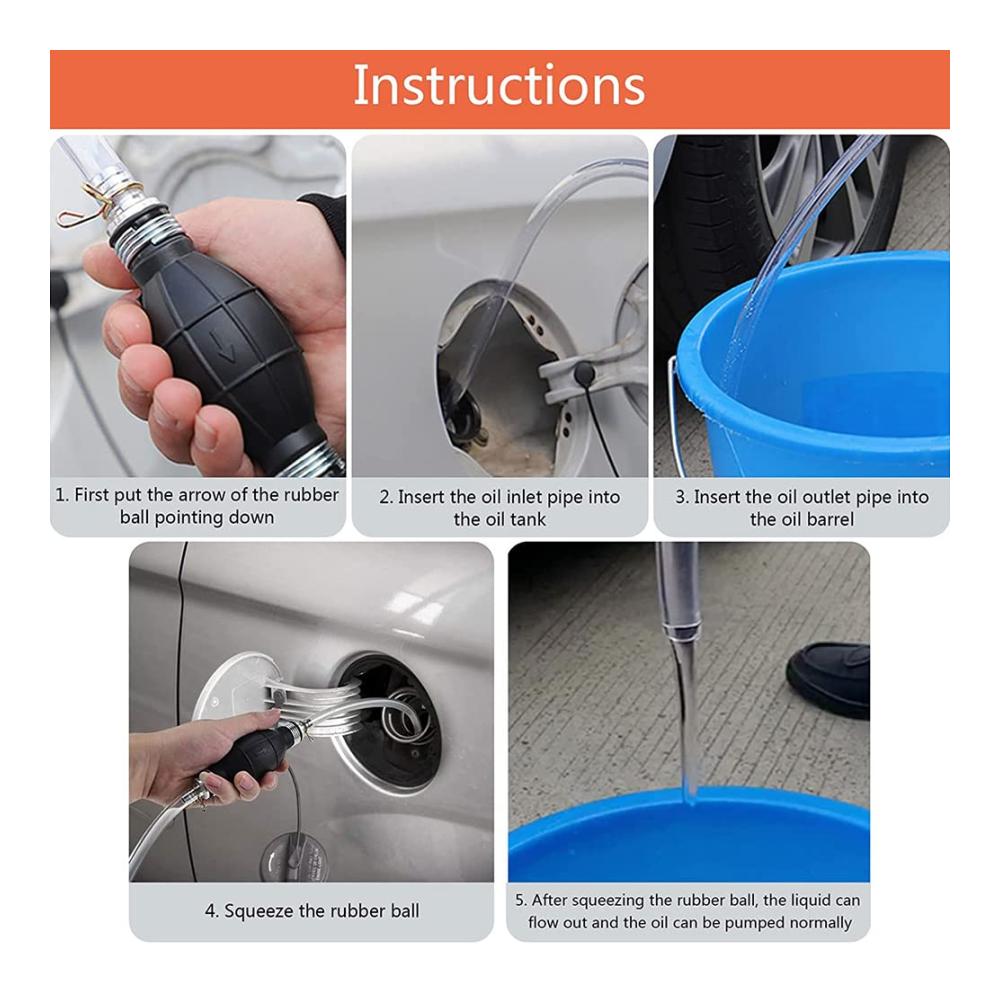 Instructions

1. First put the arrow of the rubber ball pointing down

2. Insert the oil inlet pipe into the oil tank

3. Insert the oil outlet pipe into the oil barrel

4. Squeeze the rubber ball

5. After squeezing the rubber ball, the liquid can flow out and the oil can be pumped normally