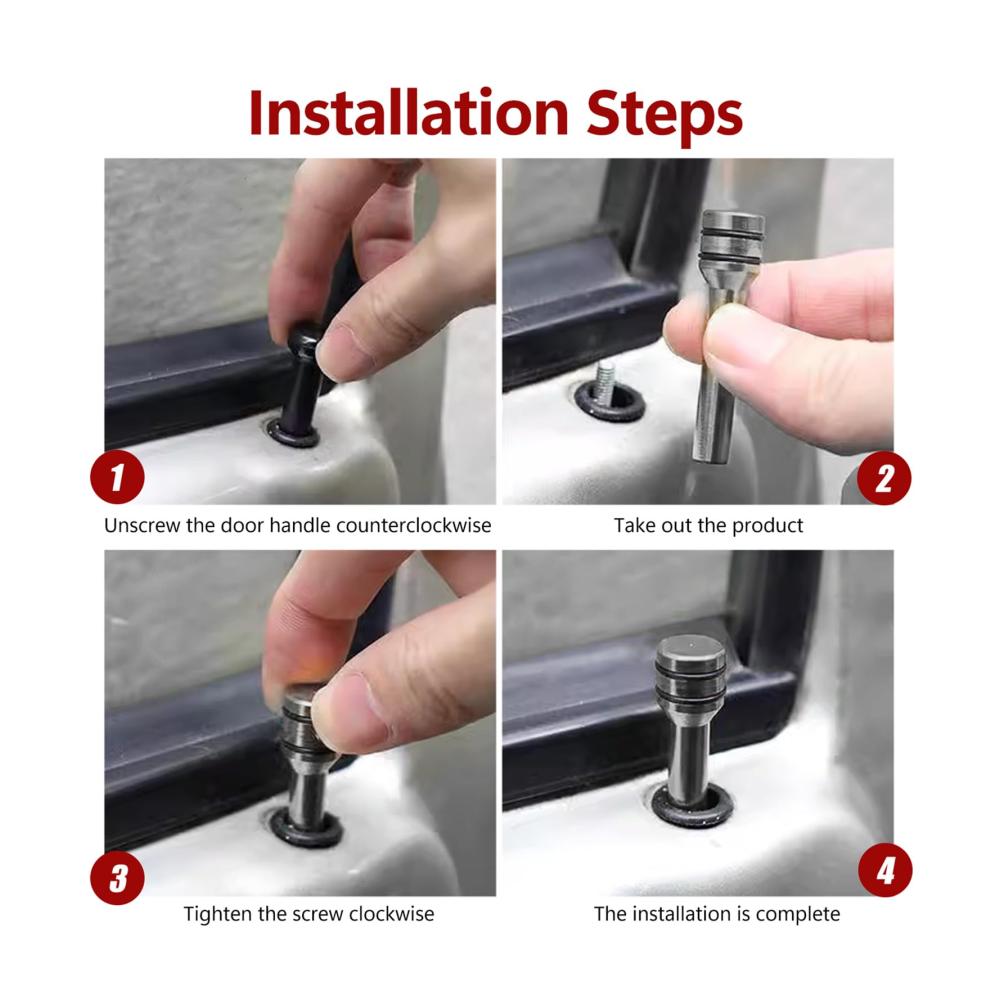 Installation Steps

1

Unscrew the door handle counterclockwise

2

Take out the product

3

Tighten the screw clockwise

4

The installation is complete