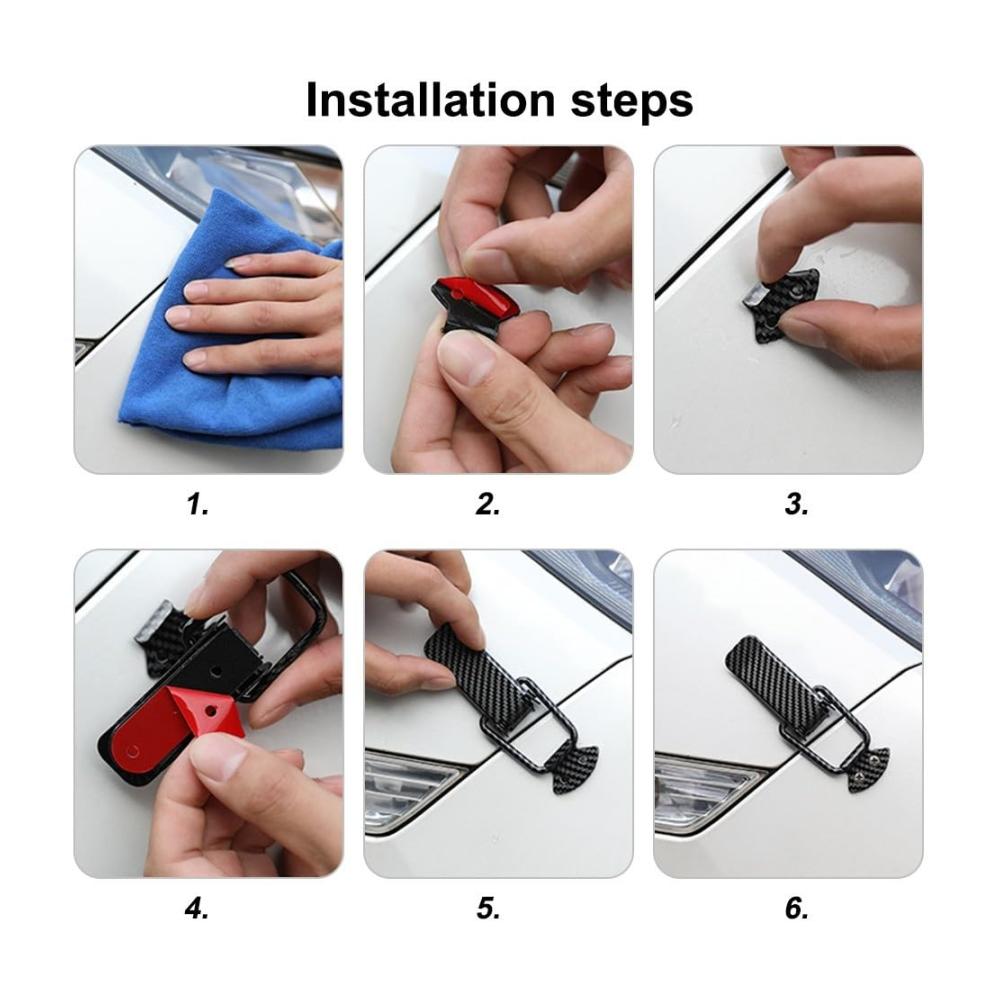 Installation steps

1.

2.

3.

4.

5.

6.