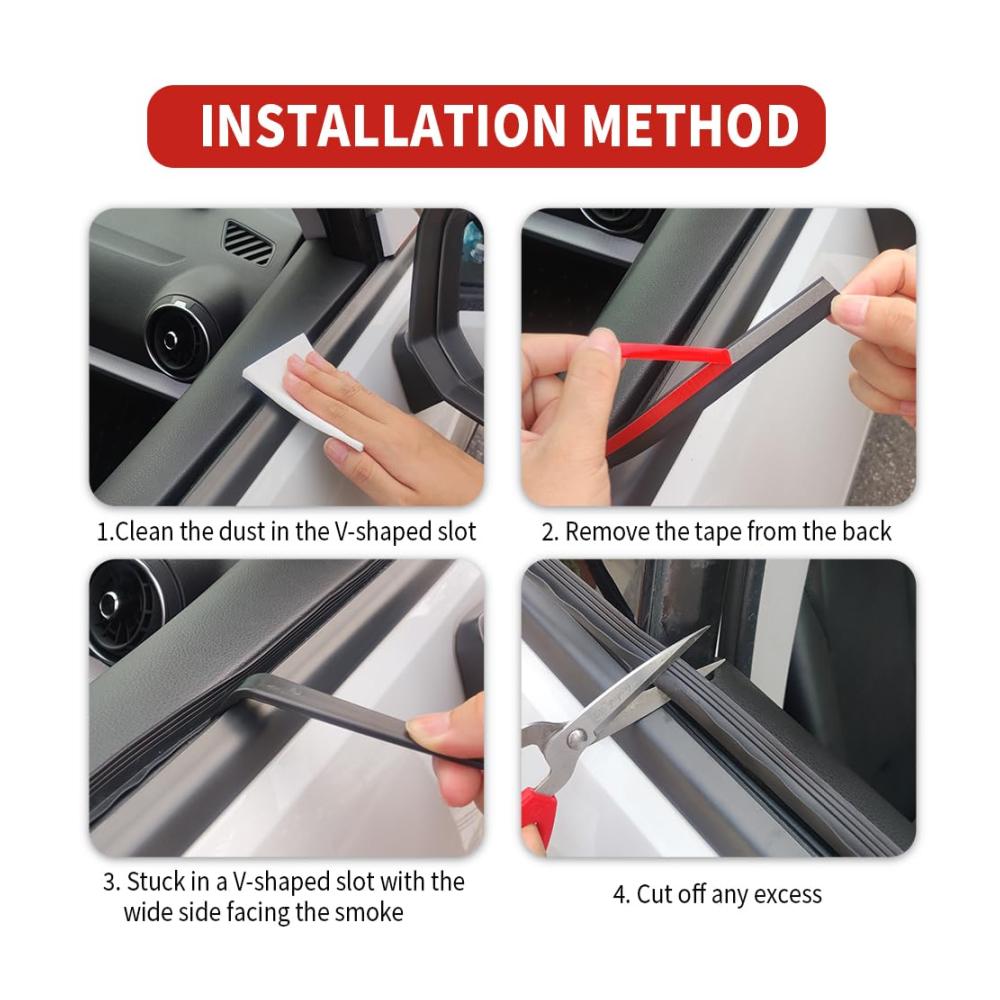 INSTALLATION METHOD

1.Clean the dust in the V-shaped slot

2. Remove the tape from the back

3. Stuck in a V-shaped slot with the wide side facing the smoke

4. Cut off any excess