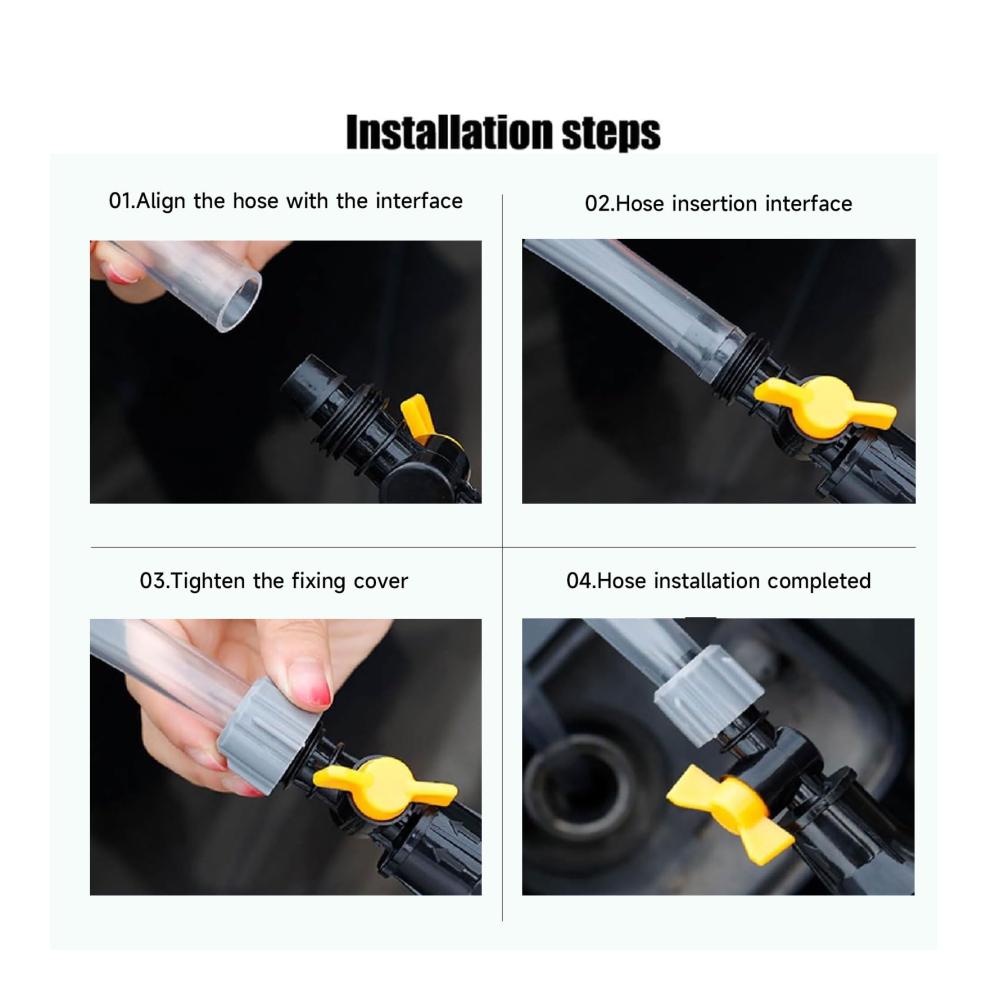 Installation steps

01.Align the hose with the interface

02.Hose insertion interface

03.Tighten the fixing cover

04.Hose installation completed