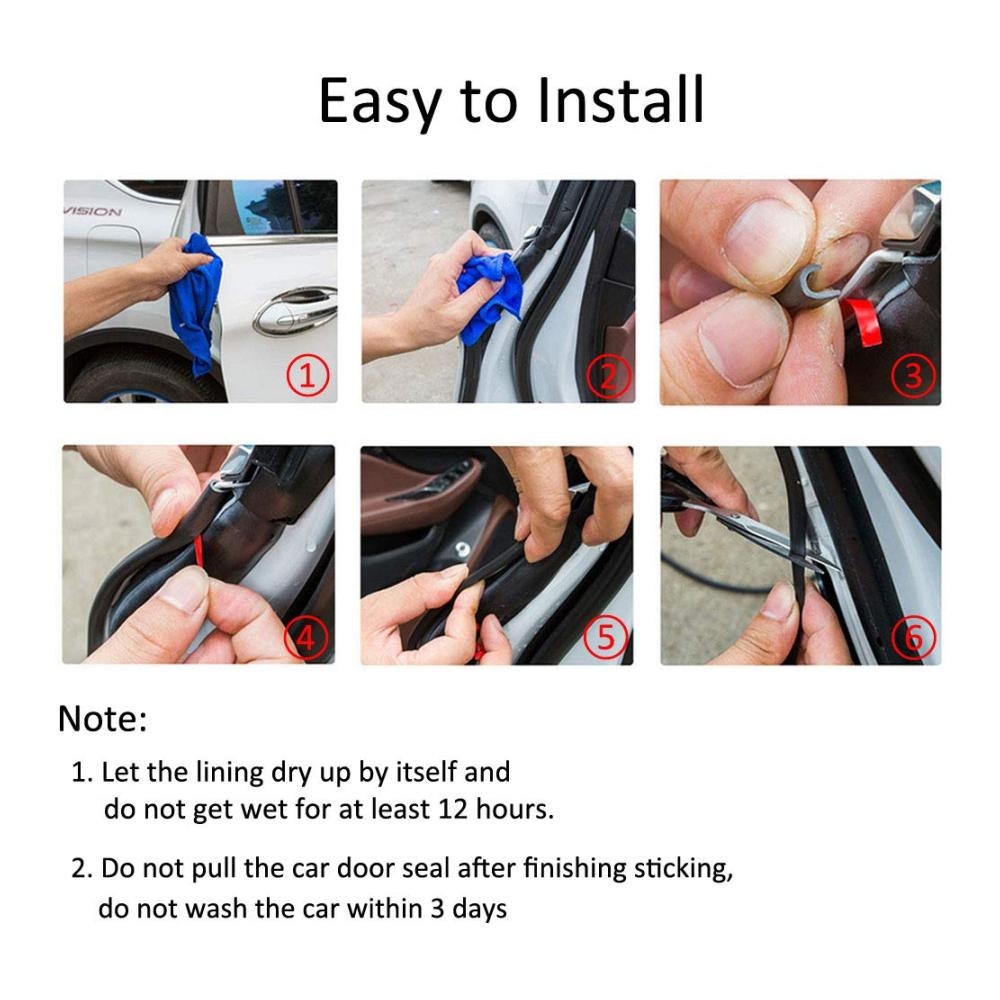 Easy to Install

VISION

①

②

③

④

⑤

⑥

Note:

1. Let the lining dry up by itself and do not get wet for at least 12 hours.

2. Do not pull the car door seal after finishing sticking, do not wash the car within 3 days