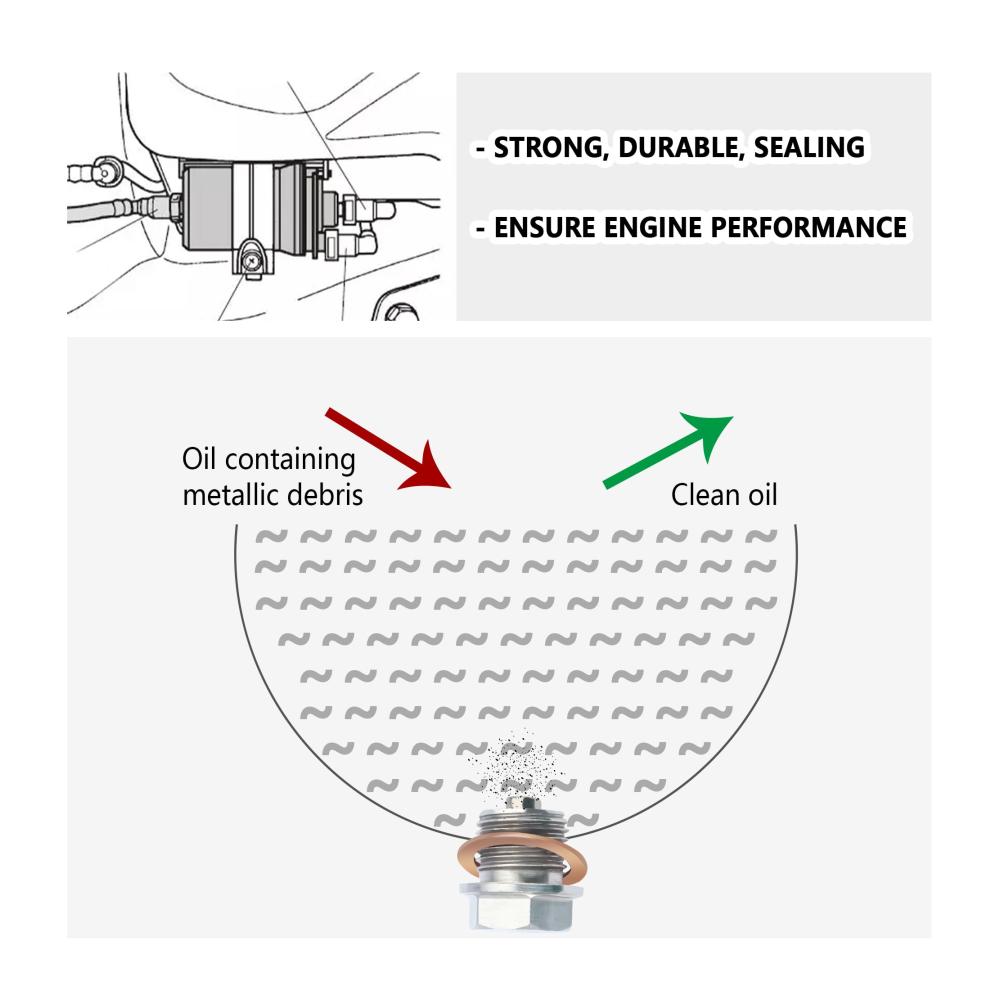 - STRONG, DURABLE, SEALING

- ENSURE ENGINE PERFORMANCE

Oil containing metallic debris

Clean oil