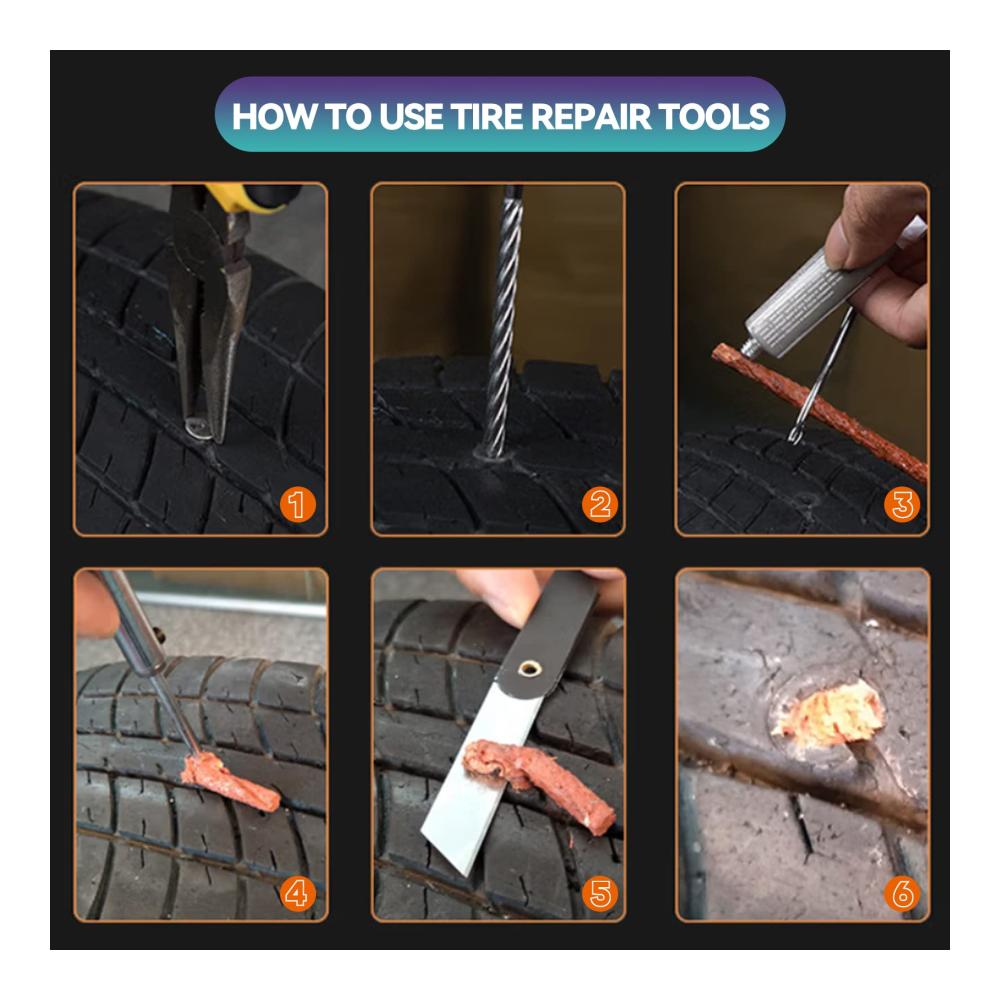 HOW TO USE TIRE REPAIR TOOLS

1

2

3

4

5

6