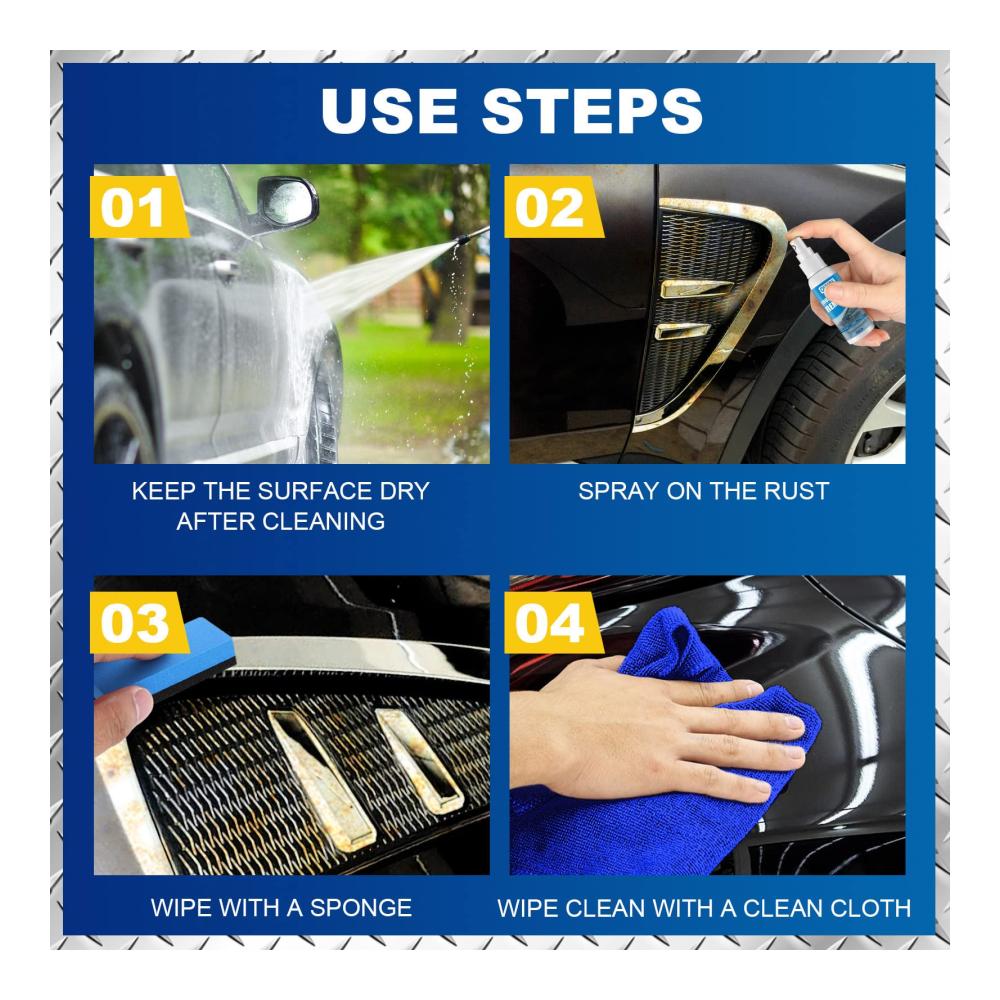 USE STEPS

01

KEEP THE SURFACE DRY AFTER CLEANING

02

SPRAY ON THE RUST

03

WIPE WITH A SPONGE

04

WIPE CLEAN WITH A CLEAN CLOTH