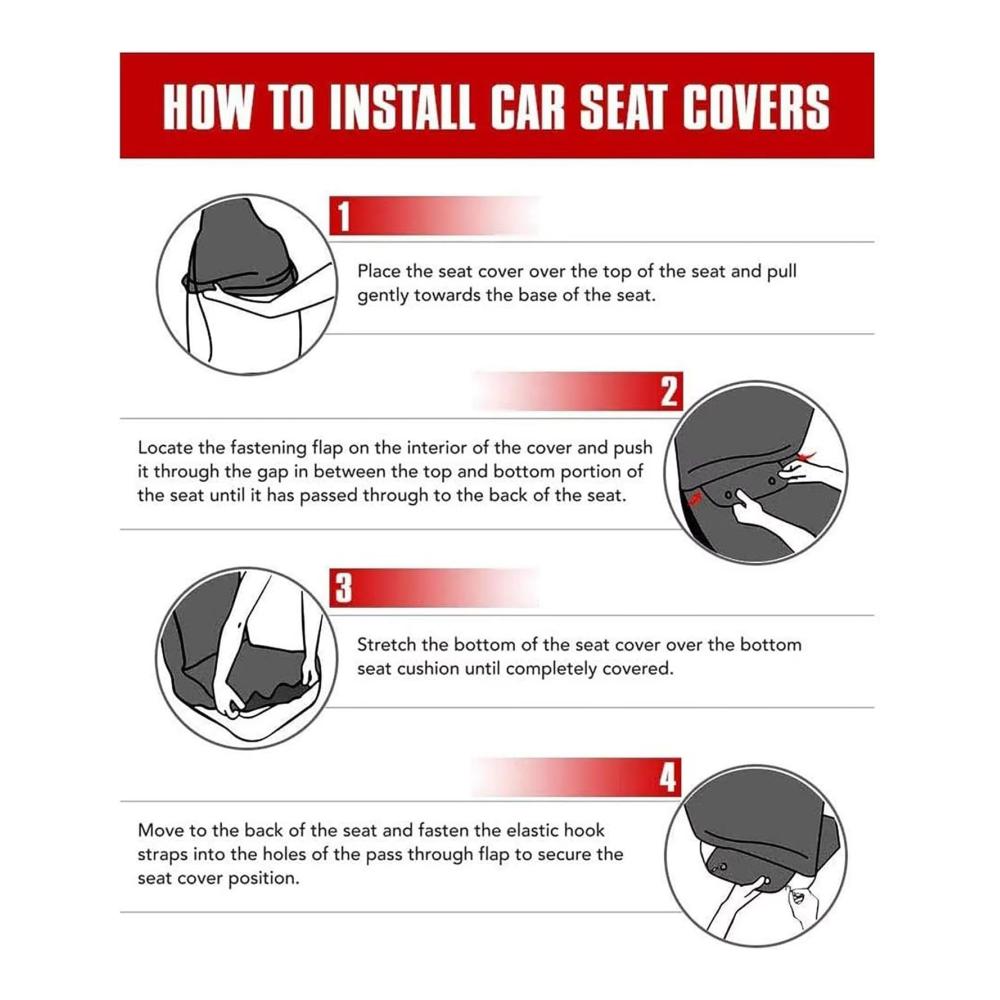 HOW TO INSTALL CAR SEAT COVERS

1

Place the seat cover over the top of the seat and pull gently towards the base of the seat.

2

Locate the fastening flap on the interior of the cover and push it through the gap in between the top and bottom portion of the seat until it has passed through to the back of the seat.

3

Stretch the bottom of the seat cover over the bottom seat cushion until completely covered.

4

Move to the back of the seat and fasten the elastic hook straps into the holes of the pass through flap to secure the seat cover position.