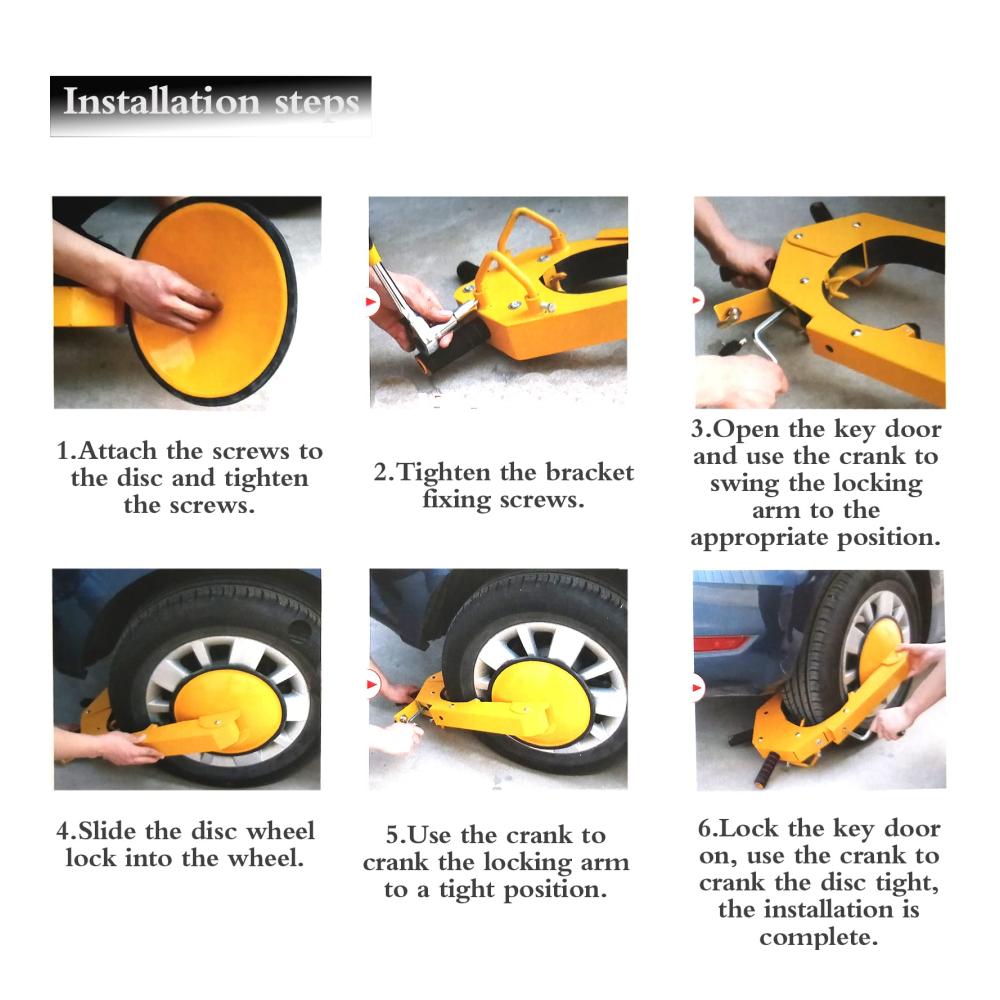 Installation steps

1.Attach the screws to the disc and tighten the screws.

2.Tighten the bracket fixing screws.

3.Open the key door and use the crank to swing the locking arm to the appropriate position.

4.Slide the disc wheel lock into the wheel.

5.Use the crank to crank the locking arm to a tight position.

6.Lock the key door on, use the crank to crank the disc tight, the installation is complete.