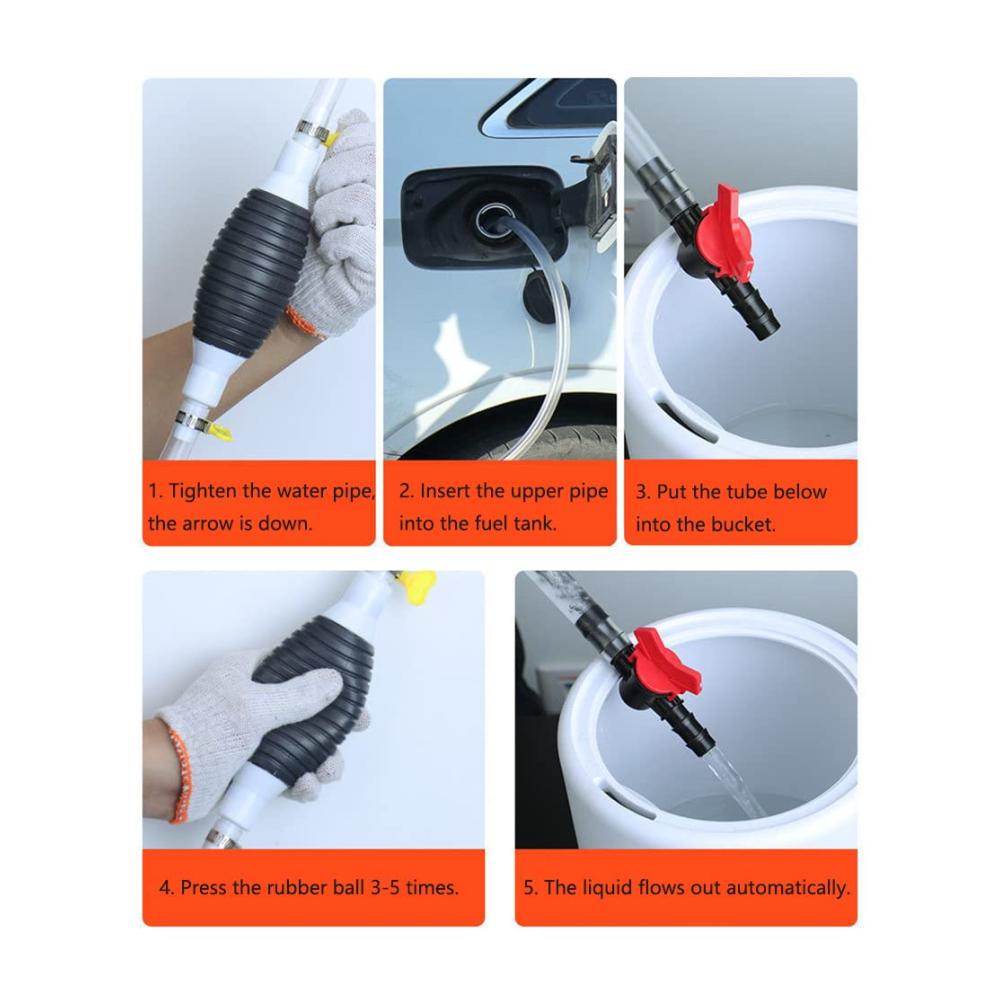 1. Tighten the water pipe, the arrow is down.

2. Insert the upper pipe into the fuel tank.

3. Put the tube below into the bucket.

4. Press the rubber ball 3-5 times.

5. The liquid flows out automatically.