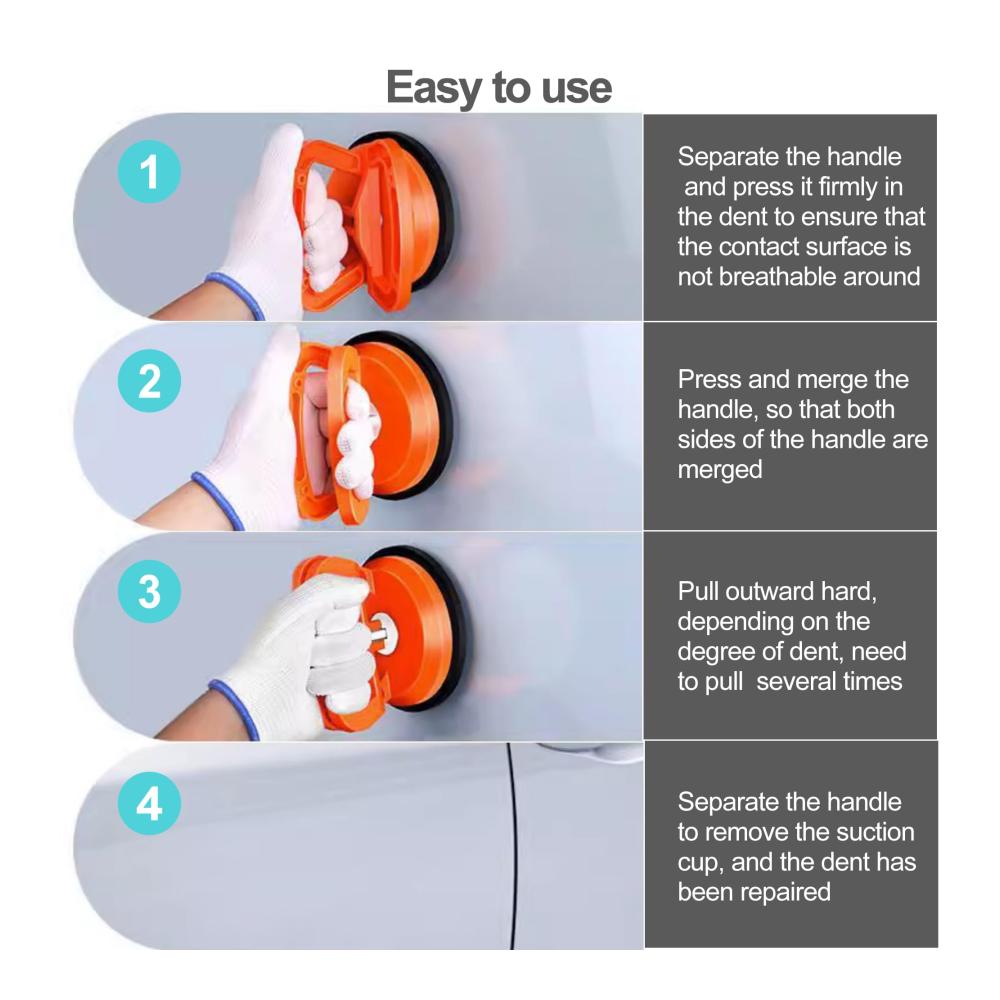 Easy to use

1

Separate the handle and press it firmly in the dent to ensure that the contact surface is not breathable around

2

Press and merge the handle, so that both sides of the handle are merged

3

Pull outward hard, depending on the degree of dent, need to pull several times

4

Separate the handle to remove the suction cup, and the dent has been repaired