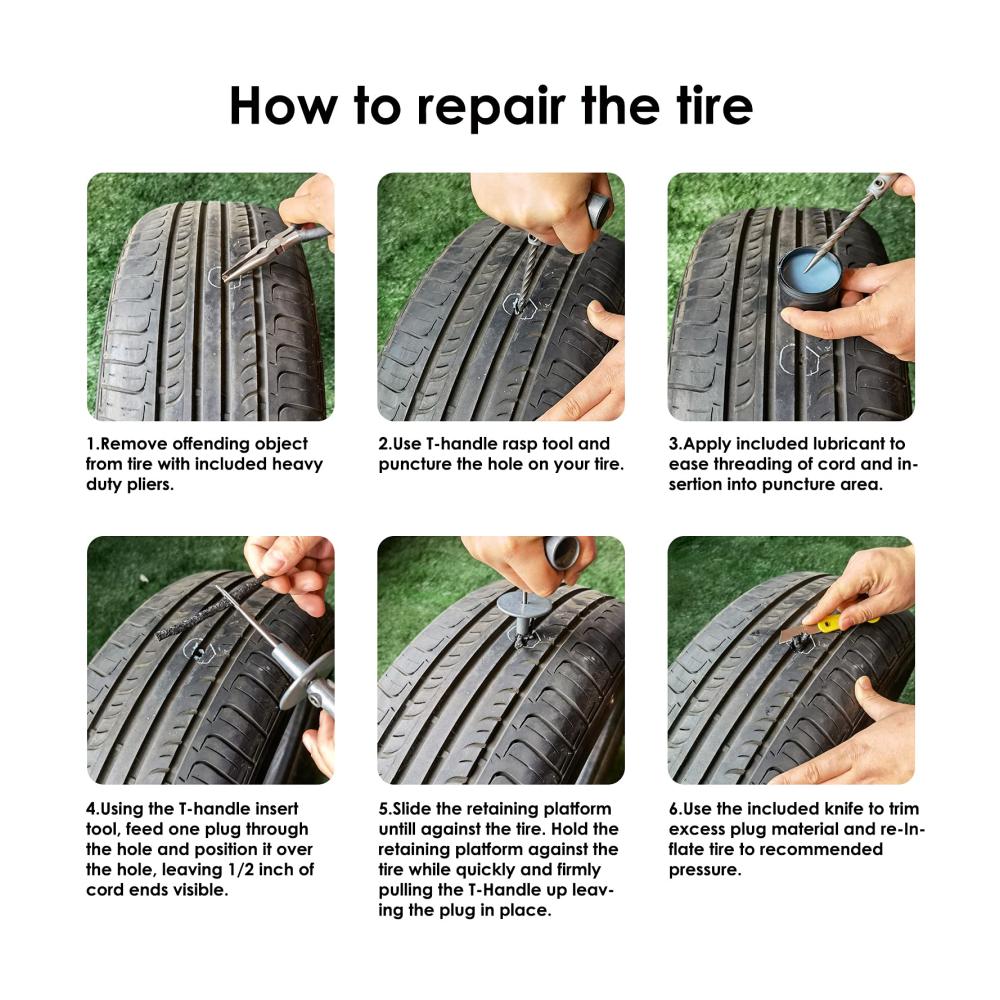 How to repair the tire

1.Remove offending object from tire with included heavy duty pliers.

2.Use T-handle rasp tool and puncture the hole on your tire.

3.Apply included lubricant to ease threading of cord and insertion into puncture area.

4.Using the T-handle insert tool, feed one plug through the hole and position it over the hole, leaving 1/2 inch of cord ends visible.

5.Slide the retaining platform untill against the tire. Hold the retaining platform against the tire while quickly and firmly pulling the T-Handle up leaving the plug in place.

6.Use the included knife to trim excess plug material and re-Inflate tire to recommended pressure.