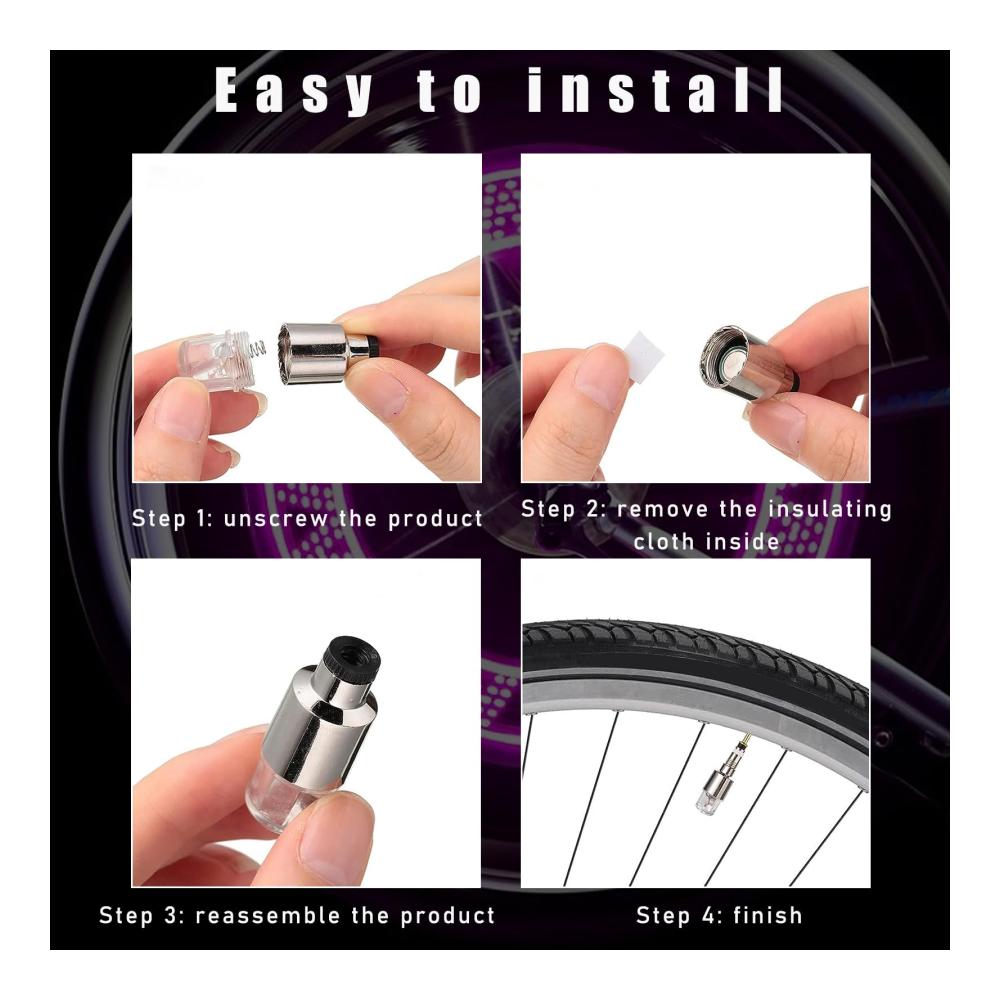 Easy to install

Step 1: unscrew the product

Step 2: remove the insulating cloth inside

Step 3: reassemble the product

Step 4: finish