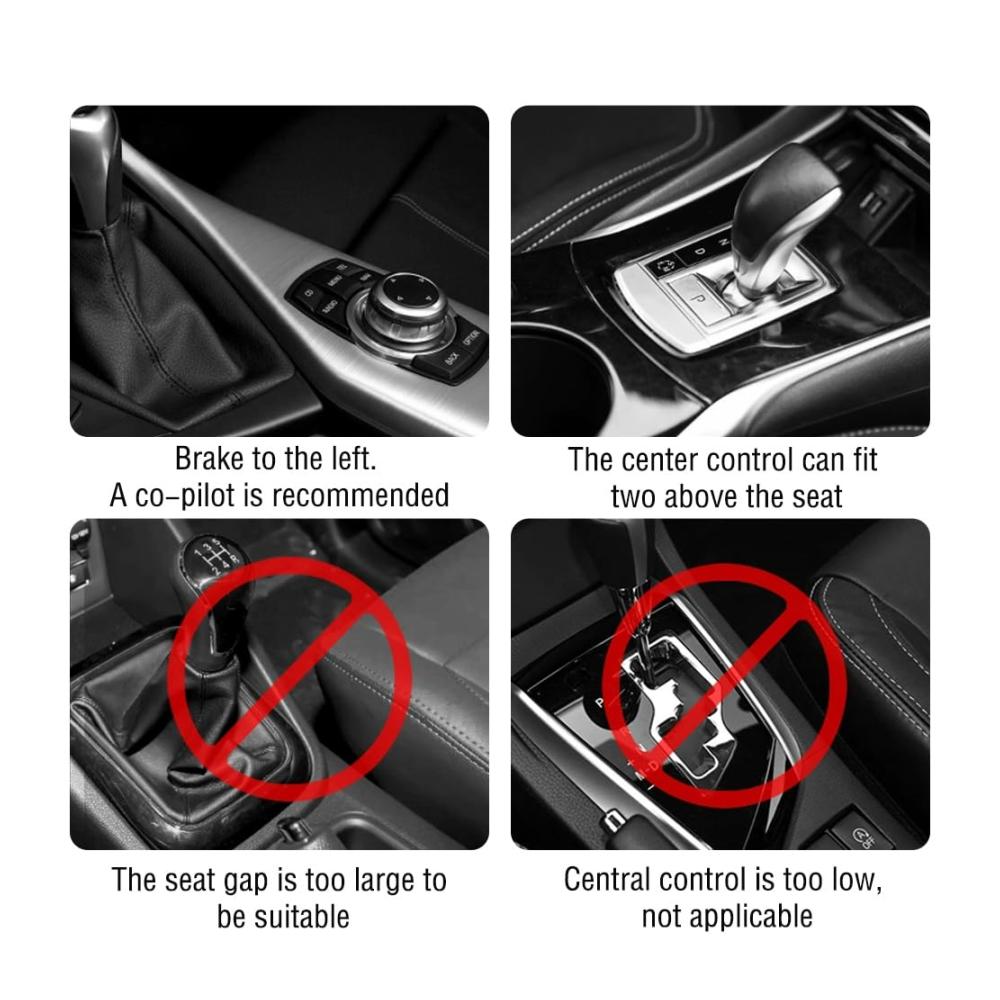 Brake to the left.
A co-pilot is recommended

The center control can fit two above the seat

The seat gap is too large to be suitable

Central control is too low, not applicable