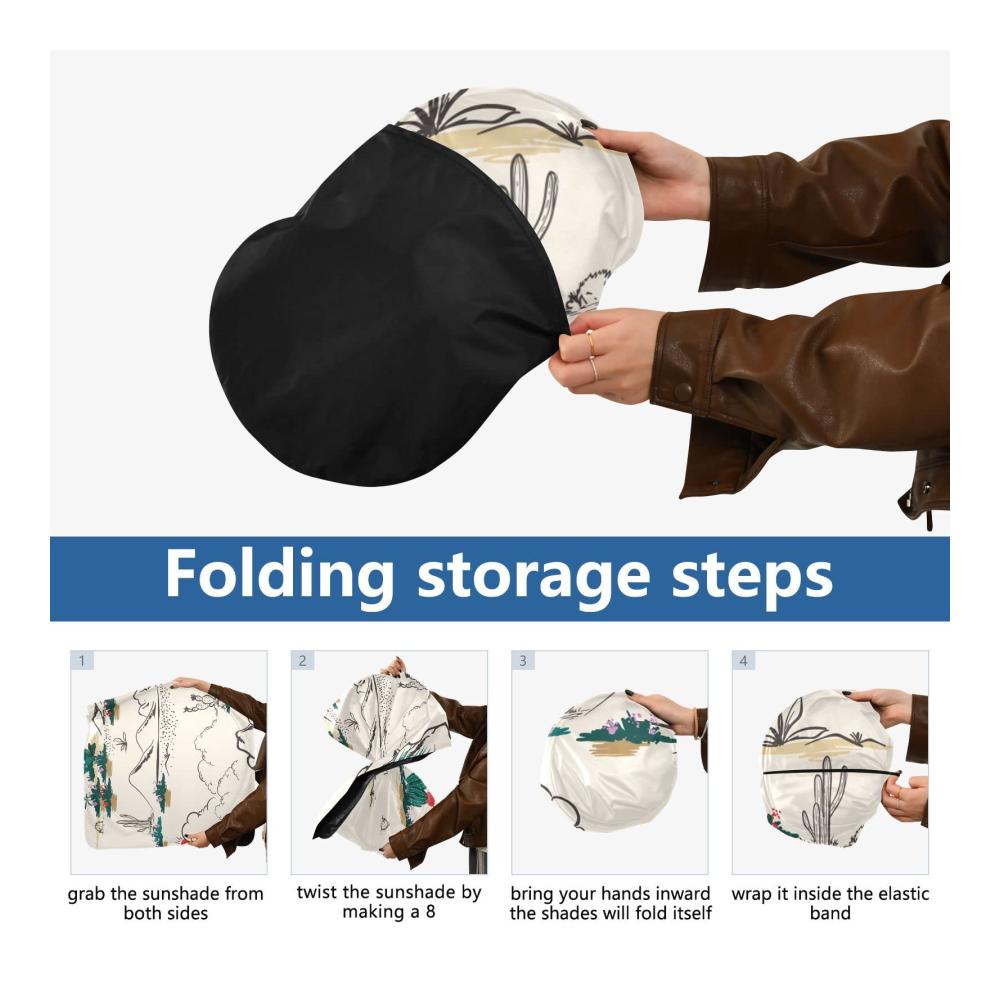 Folding storage steps

1

grab the sunshade from both sides

2

twist the sunshade by making a 8

3

bring your hands inward the shades will fold itself

4

wrap it inside the elastic band