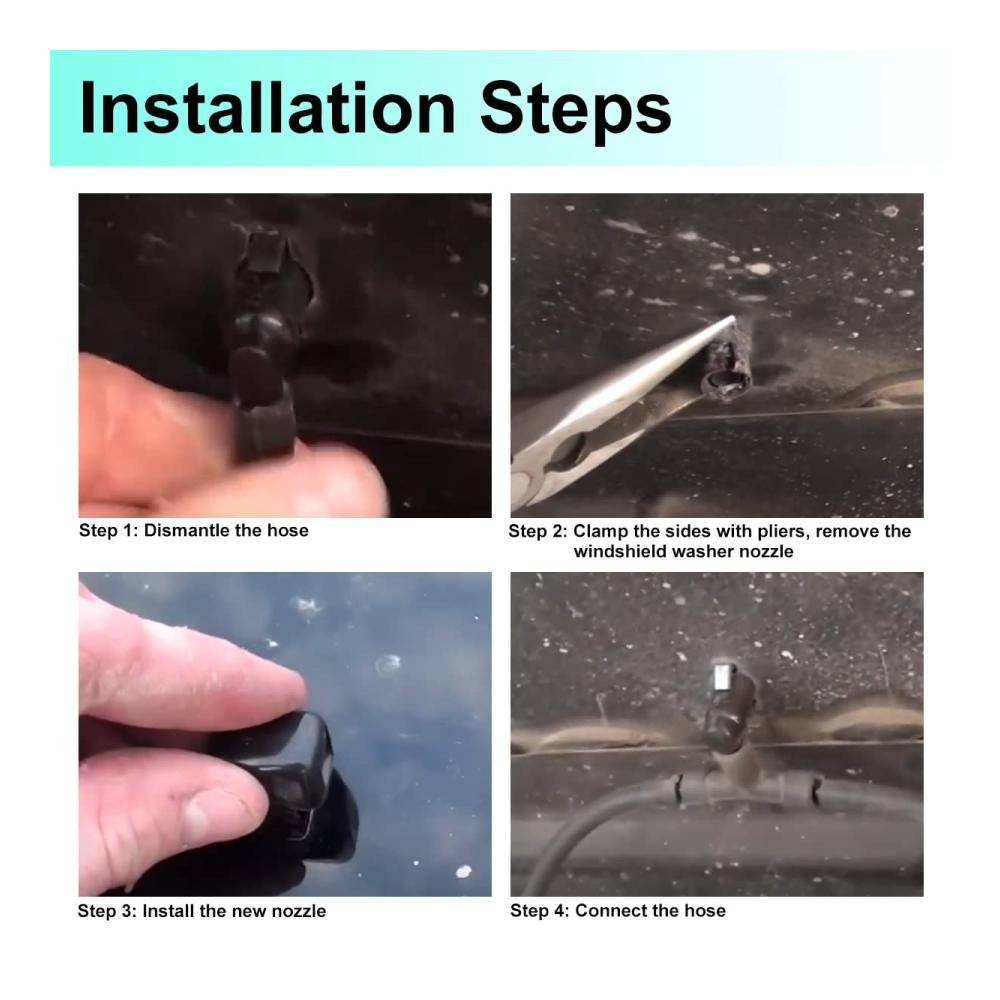 Installation Steps

Step 1: Dismantle the hose

Step 2: Clamp the sides with pliers, remove the windshield washer nozzle

Step 3: Install the new nozzle

Step 4: Connect the hose