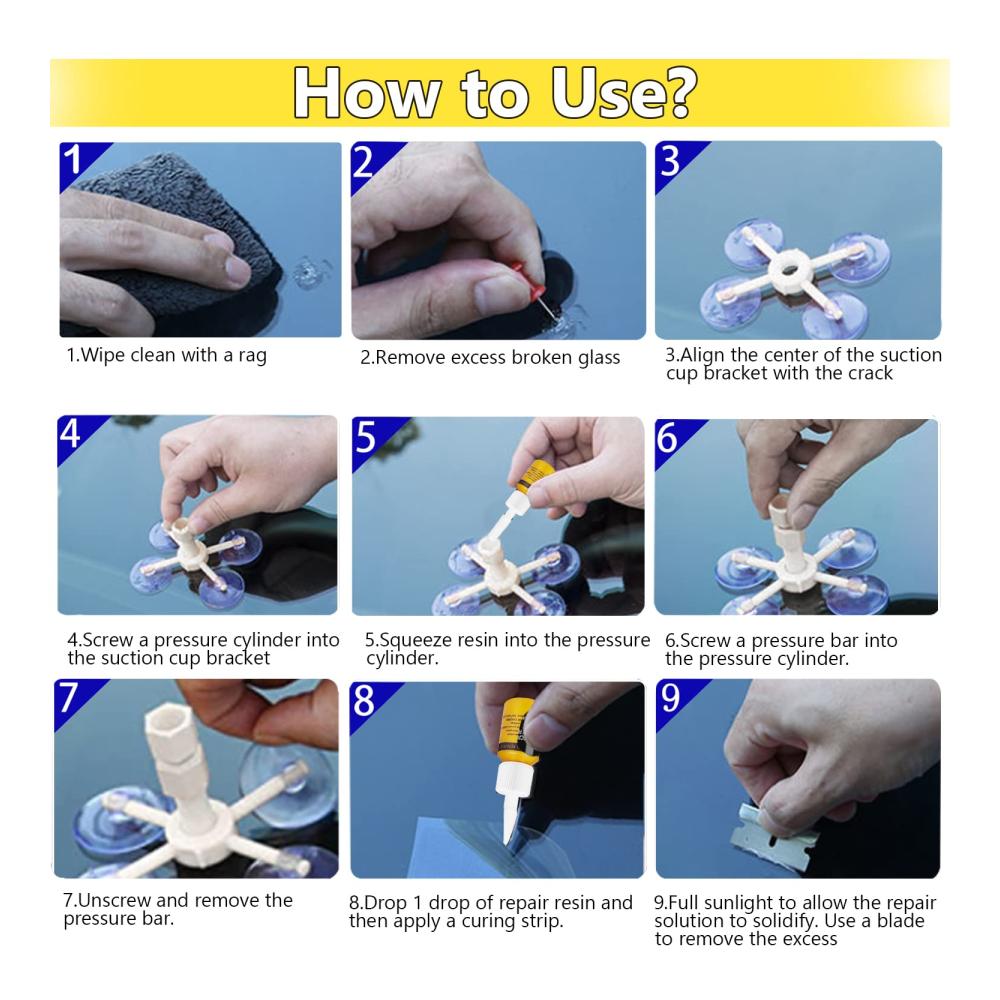 How to Use?

1

1.Wipe clean with a rag

2

2.Remove excess broken glass

3

3.Align the center of the suction cup bracket with the crack

4

4.Screw a pressure cylinder into the suction cup bracket

5

5.Squeeze resin into the pressure cylinder.

6

6.Screw a pressure bar into the pressure cylinder.

7

7.Unscrew and remove the pressure bar.

8

8.Drop 1 drop of repair resin and then apply a curing strip.

9

9.Full sunlight to allow the repair solution to solidify. Use a blade to remove the excess