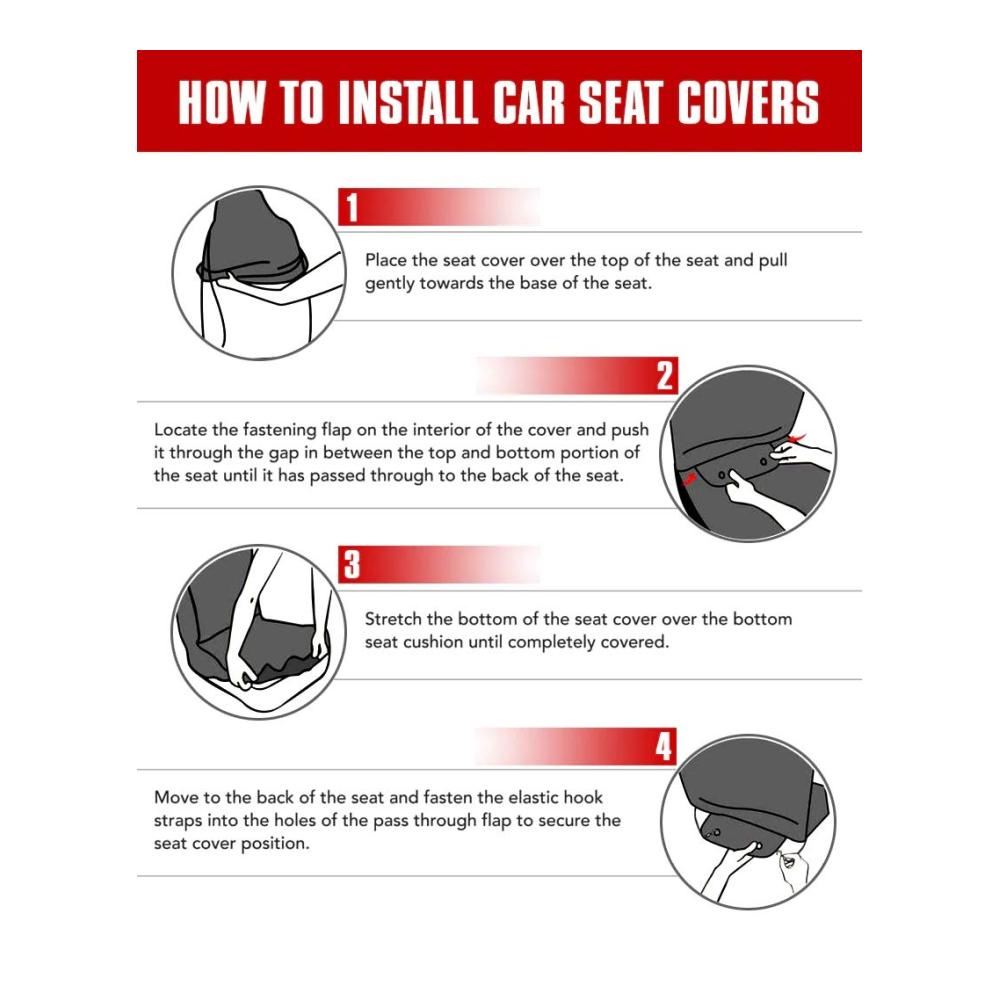 HOW TO INSTALL CAR SEAT COVERS

1

Place the seat cover over the top of the seat and pull gently towards the base of the seat.

2

Locate the fastening flap on the interior of the cover and push it through the gap in between the top and bottom portion of the seat until it has passed through to the back of the seat.

3

Stretch the bottom of the seat cover over the bottom seat cushion until completely covered.

4

Move to the back of the seat and fasten the elastic hook straps into the holes of the pass through flap to secure the seat cover position.