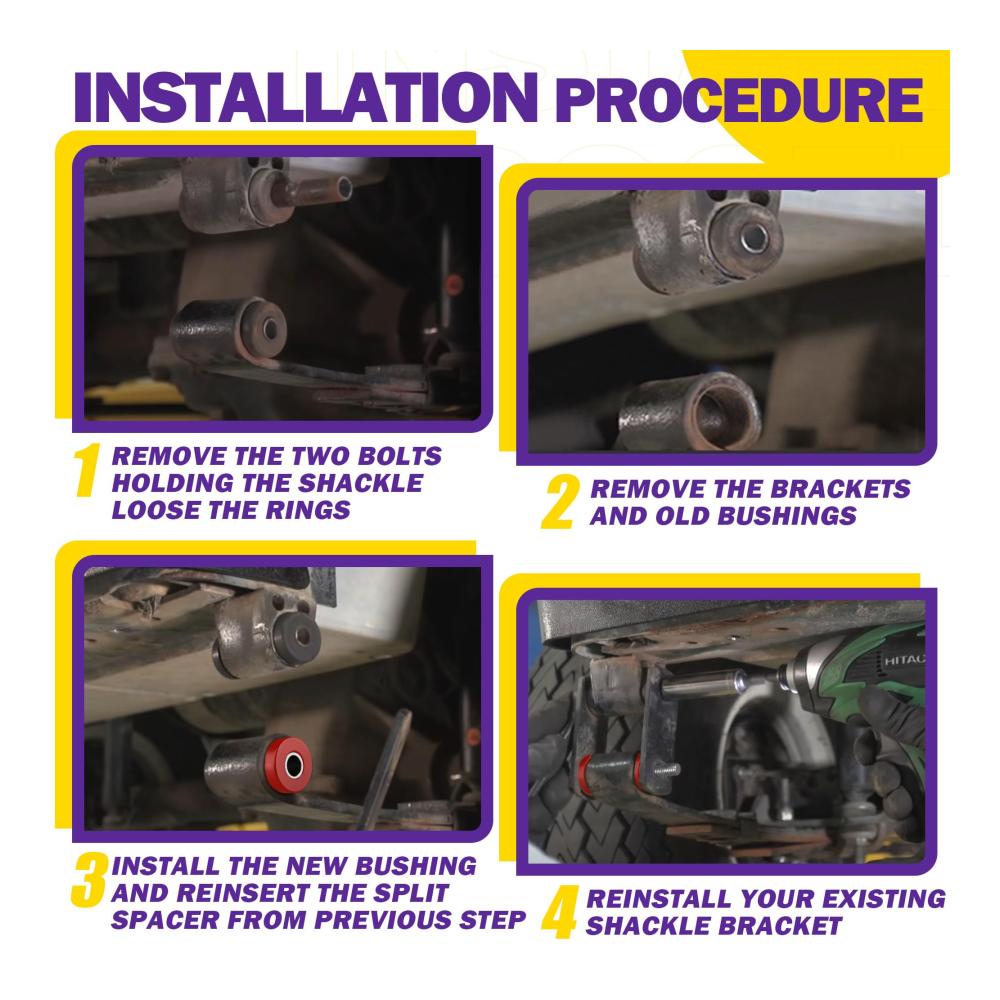 INSTALLATION PROCEDURE

1 REMOVE THE TWO BOLTS HOLDING THE SHACKLE LOOSE THE RINGS

2 REMOVE THE BRACKETS AND OLD BUSHINGS

3 INSTALL THE NEW BUSHING AND REINSERT THE SPLIT SPACER FROM PREVIOUS STEP

HITAC

4 REINSTALL YOUR EXISTING SHACKLE BRACKET