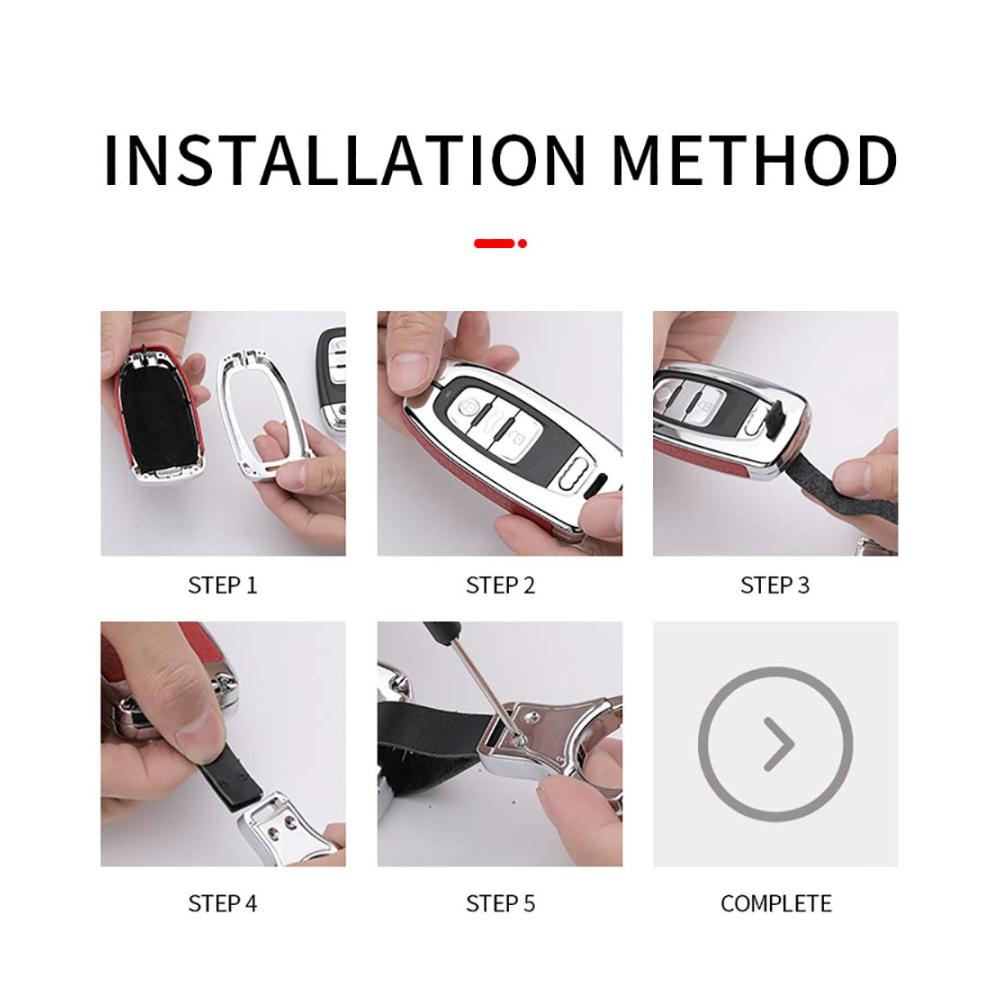 INSTALLATION METHOD

STEP 1

STEP 2

STEP 3

STEP 4

STEP 5

COMPLETE