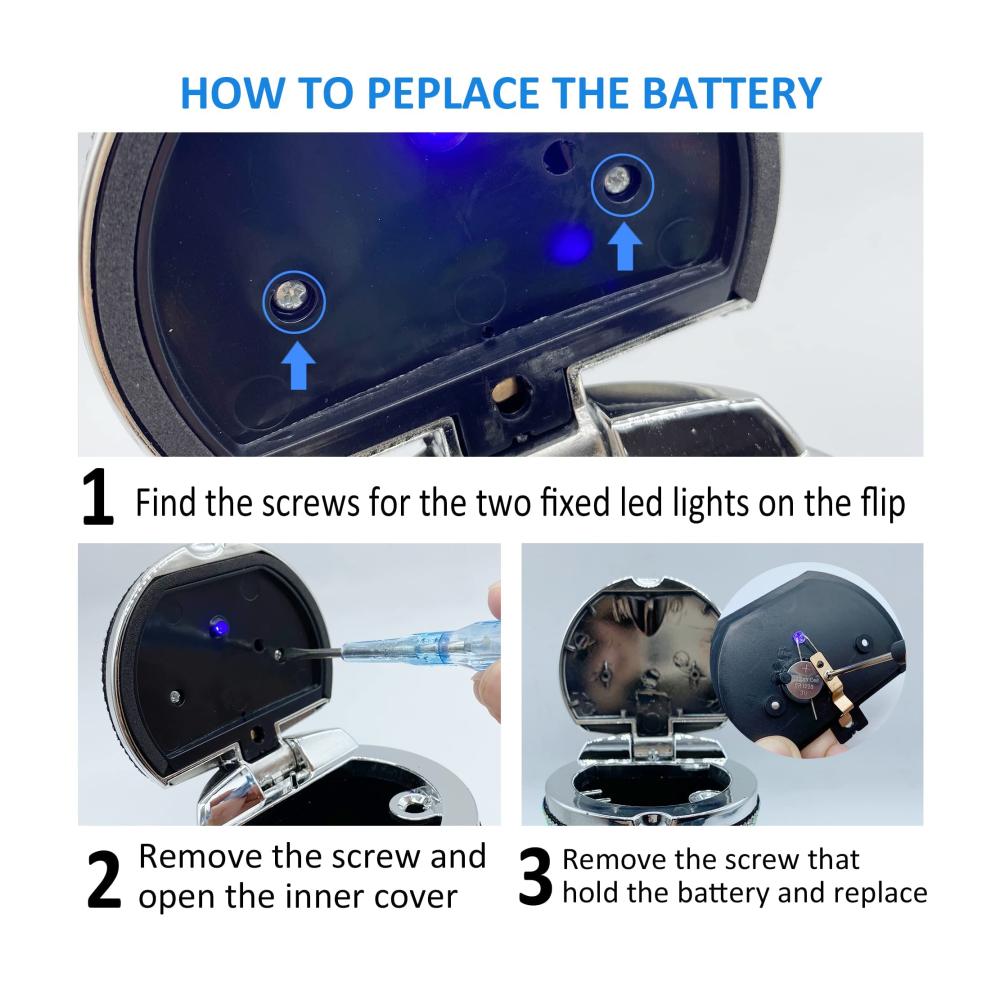 HOW TO PEPLACE THE BATTERY

1 Find the screws for the two fixed led lights on the flip

2 Remove the screw and open the inner cover

3 Remove the screw that hold the battery and replace