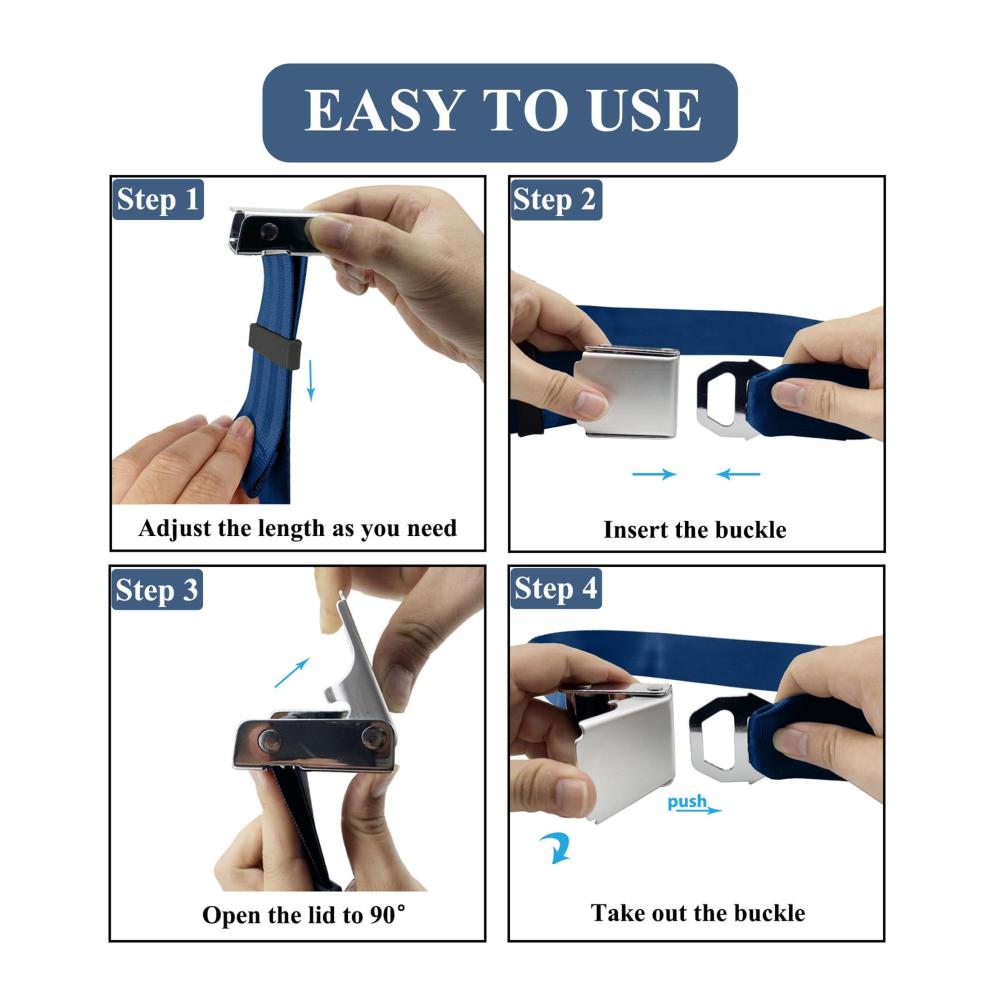 EASY TO USE

Step 1

Adjust the length as you need

Step 2

Insert the buckle

Step 3

Open the lid to 90°

Step 4

push

Take out the buckle