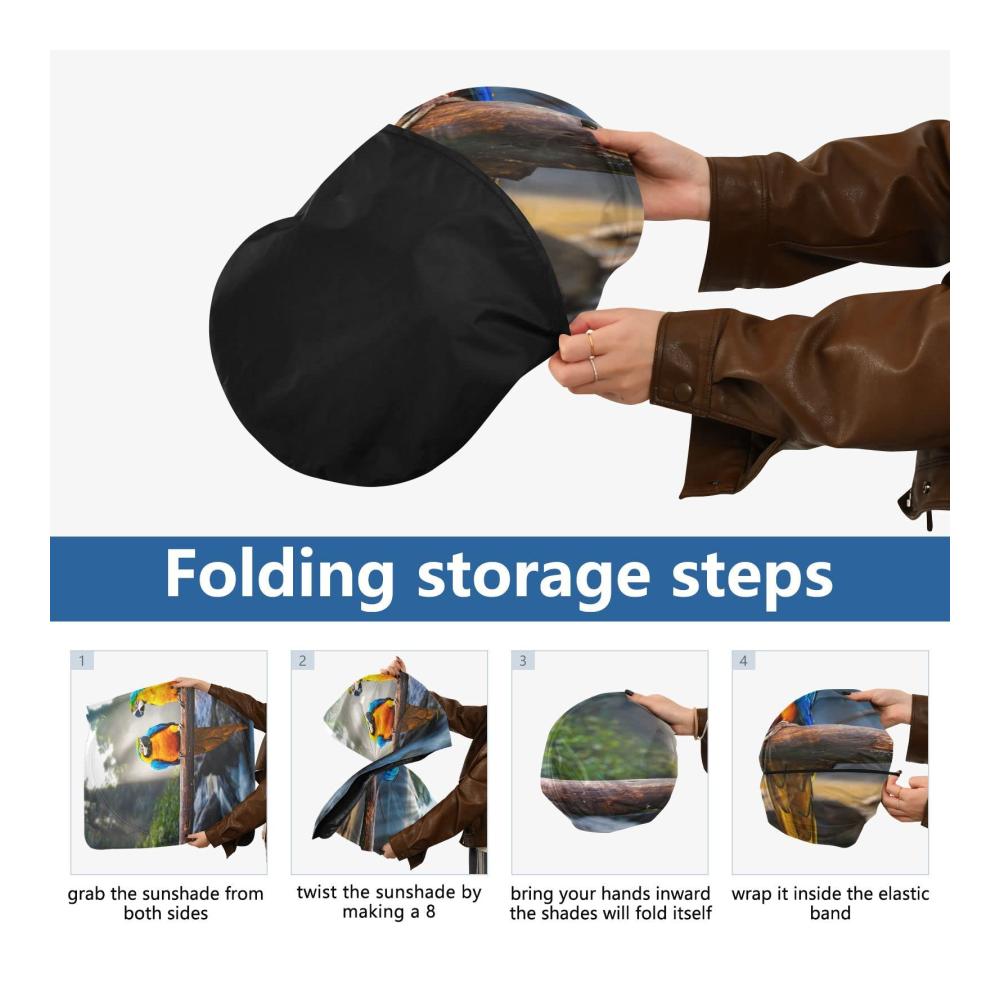 Folding storage steps

1

grab the sunshade from both sides

2

twist the sunshade by making a 8

3

bring your hands inward the shades will fold itself

4

wrap it inside the elastic band