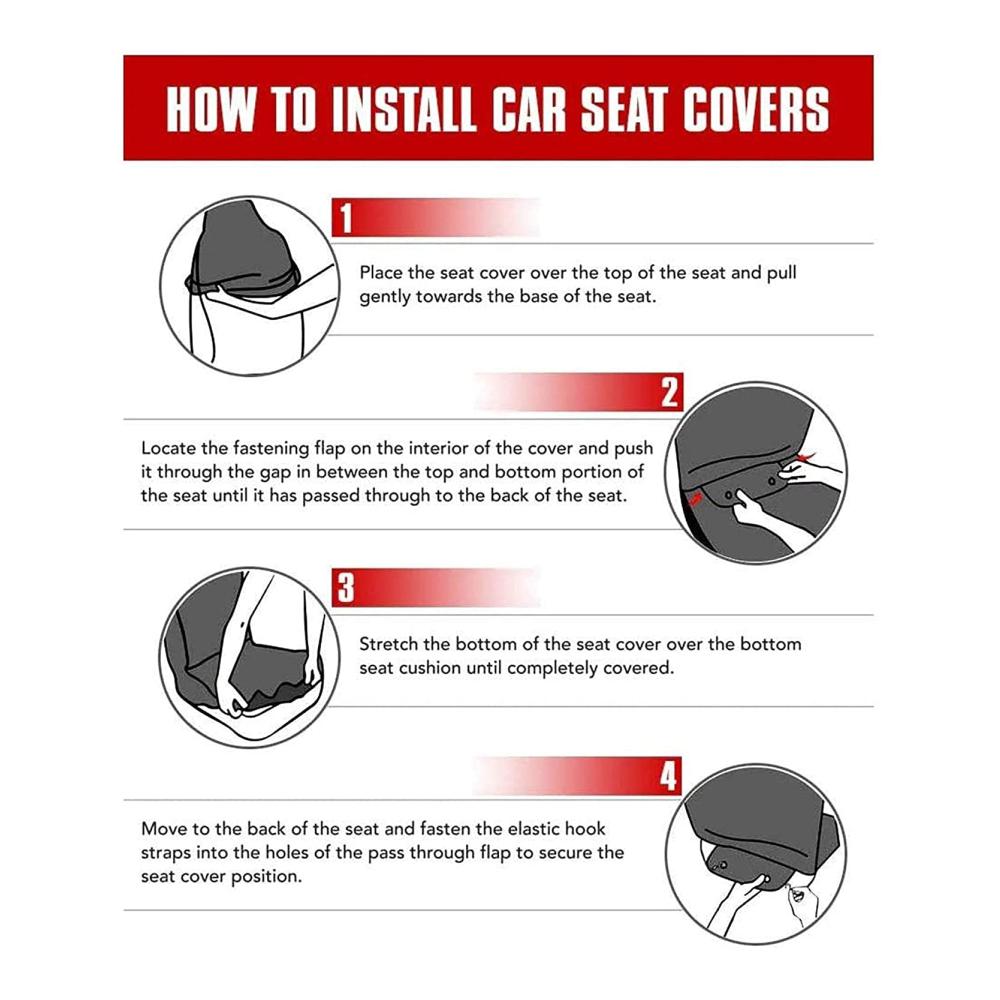 HOW TO INSTALL CAR SEAT COVERS

1

Place the seat cover over the top of the seat and pull gently towards the base of the seat.

2

Locate the fastening flap on the interior of the cover and push it through the gap in between the top and bottom portion of the seat until it has passed through to the back of the seat.

3

Stretch the bottom of the seat cover over the bottom seat cushion until completely covered.

4

Move to the back of the seat and fasten the elastic hook straps into the holes of the pass through flap to secure the seat cover position.