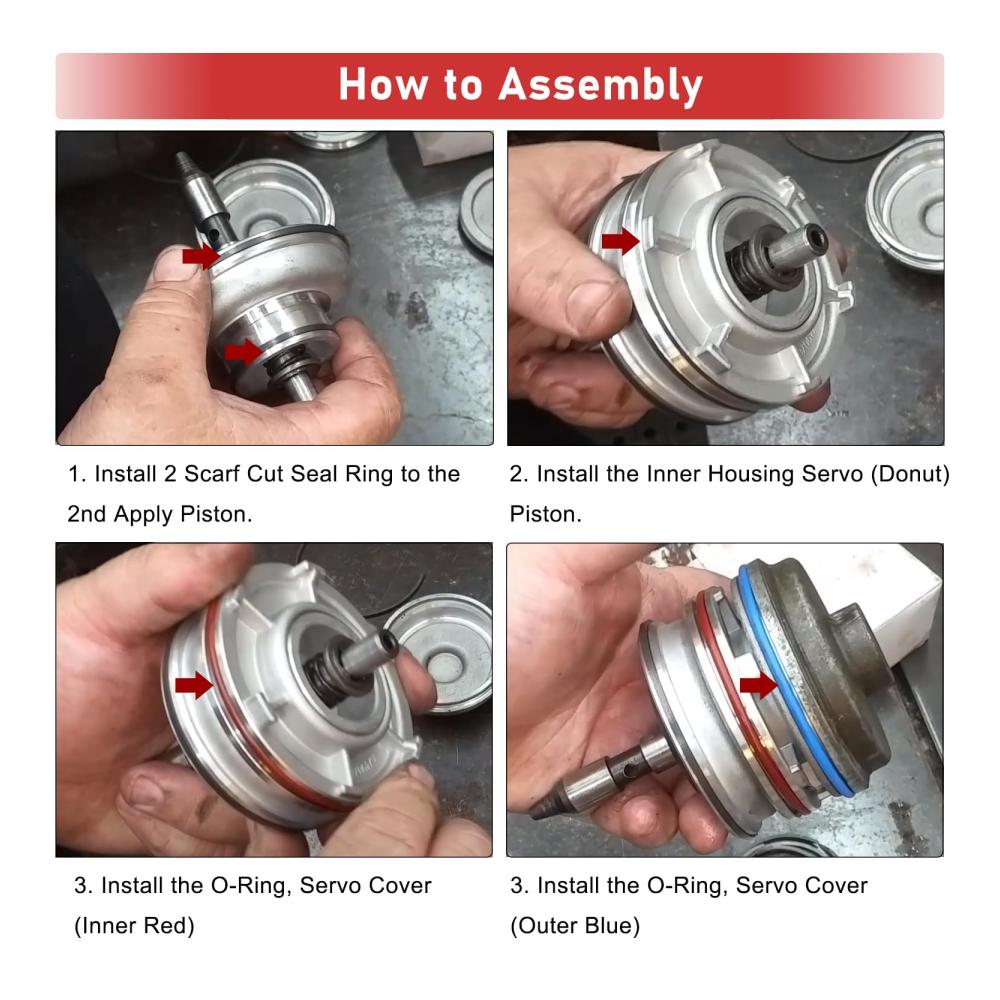 How to Assembly

1. Install 2 Scarf Cut Seal Ring to the 2nd Apply Piston.

2. Install the Inner Housing Servo (Donut) Piston.

3. Install the O-Ring, Servo Cover (Inner Red)

3. Install the O-Ring, Servo Cover (Outer Blue)