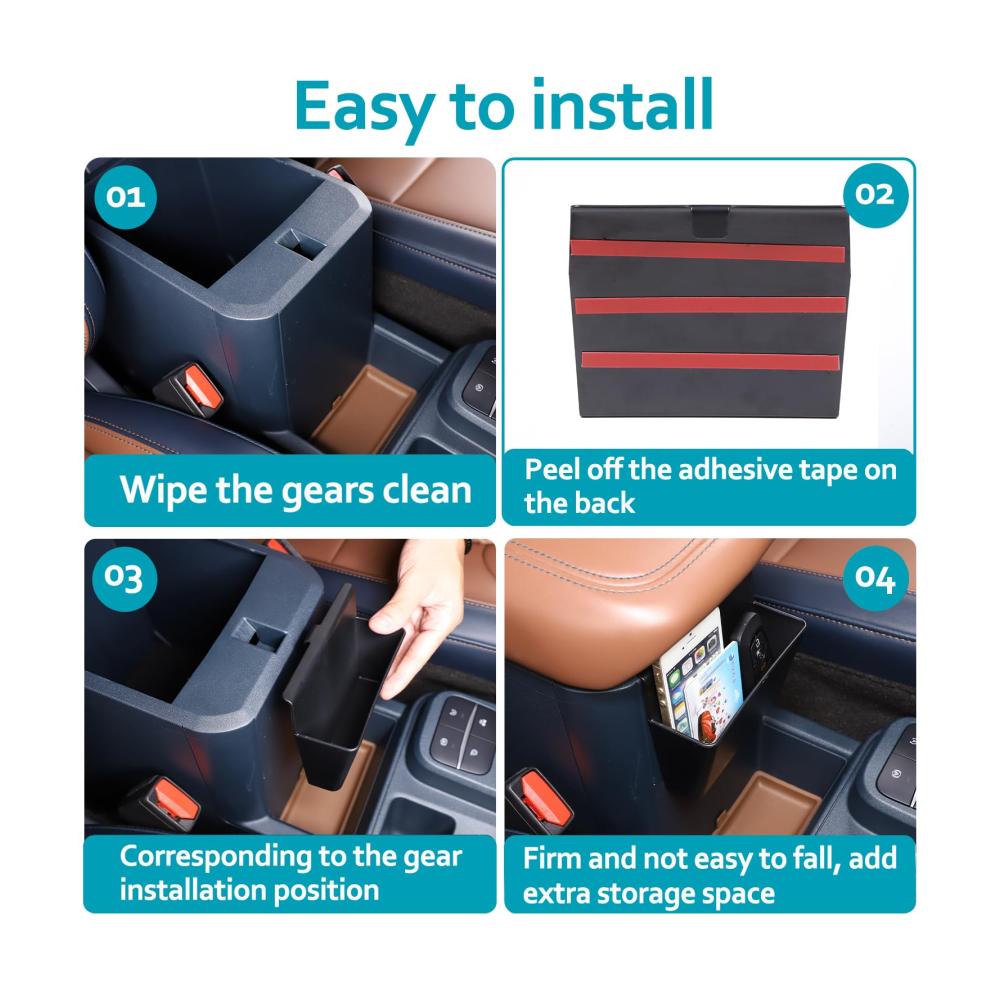 Easy to install

01

Wipe the gears clean

02

Peel off the adhesive tape on the back

03

Corresponding to the gear installation position

04

Firm and not easy to fall, add extra storage space