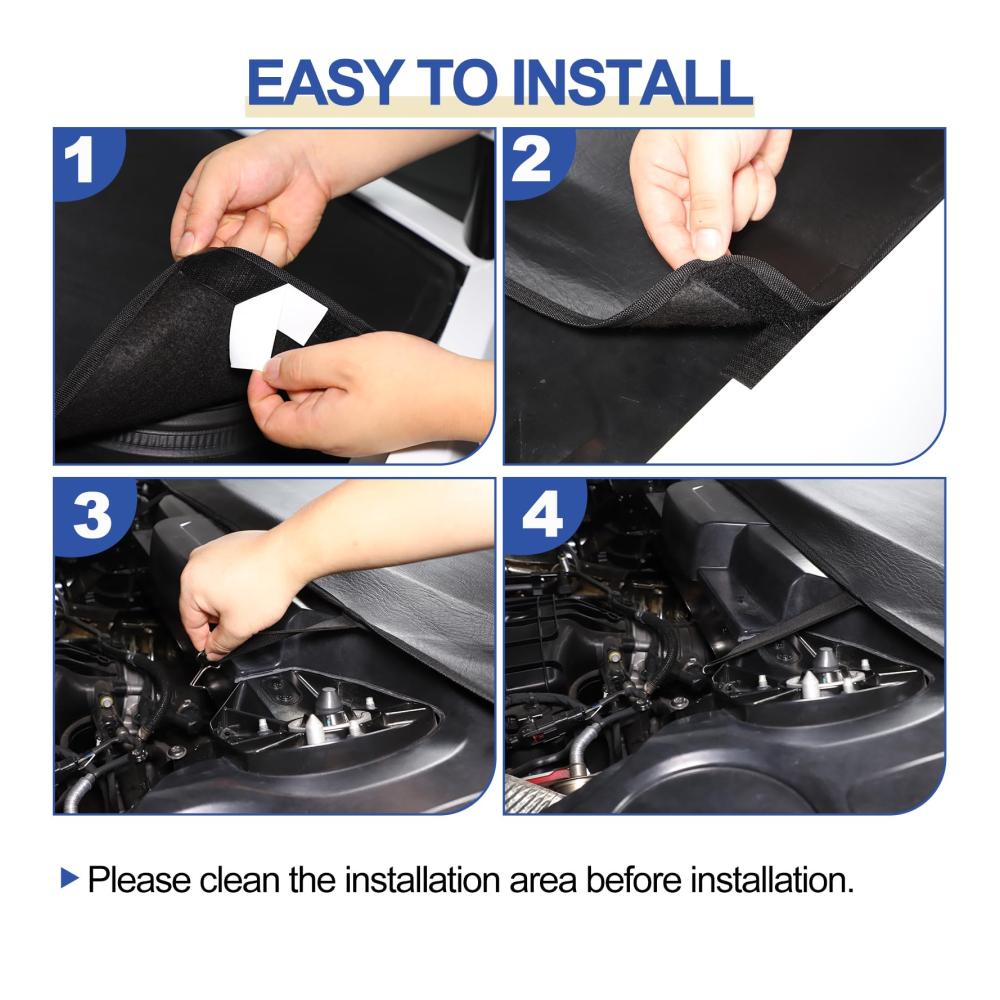 EASY TO INSTALL

1

2

3

4

Please clean the installation area before installation.