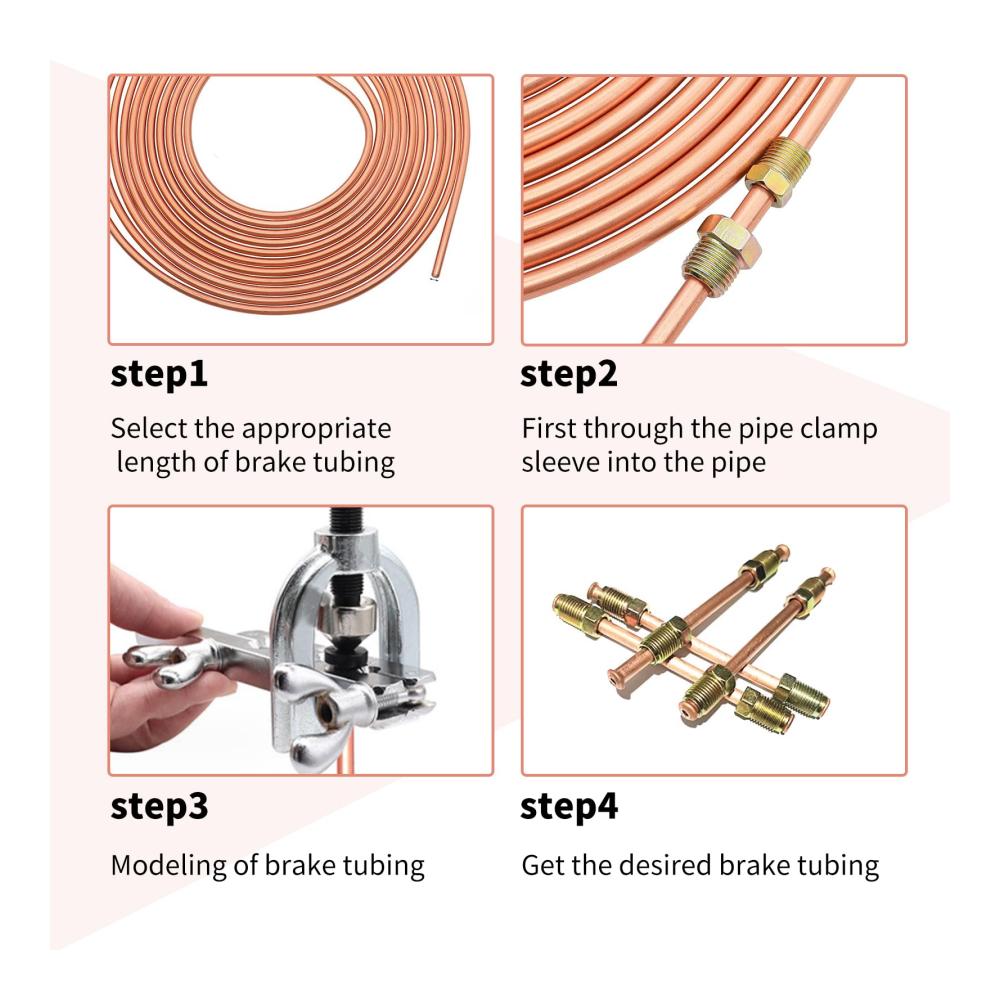 step1

Select the appropriate length of brake tubing

step2

First through the pipe clamp sleeve into the pipe

step3

Modeling of brake tubing

step4

Get the desired brake tubing