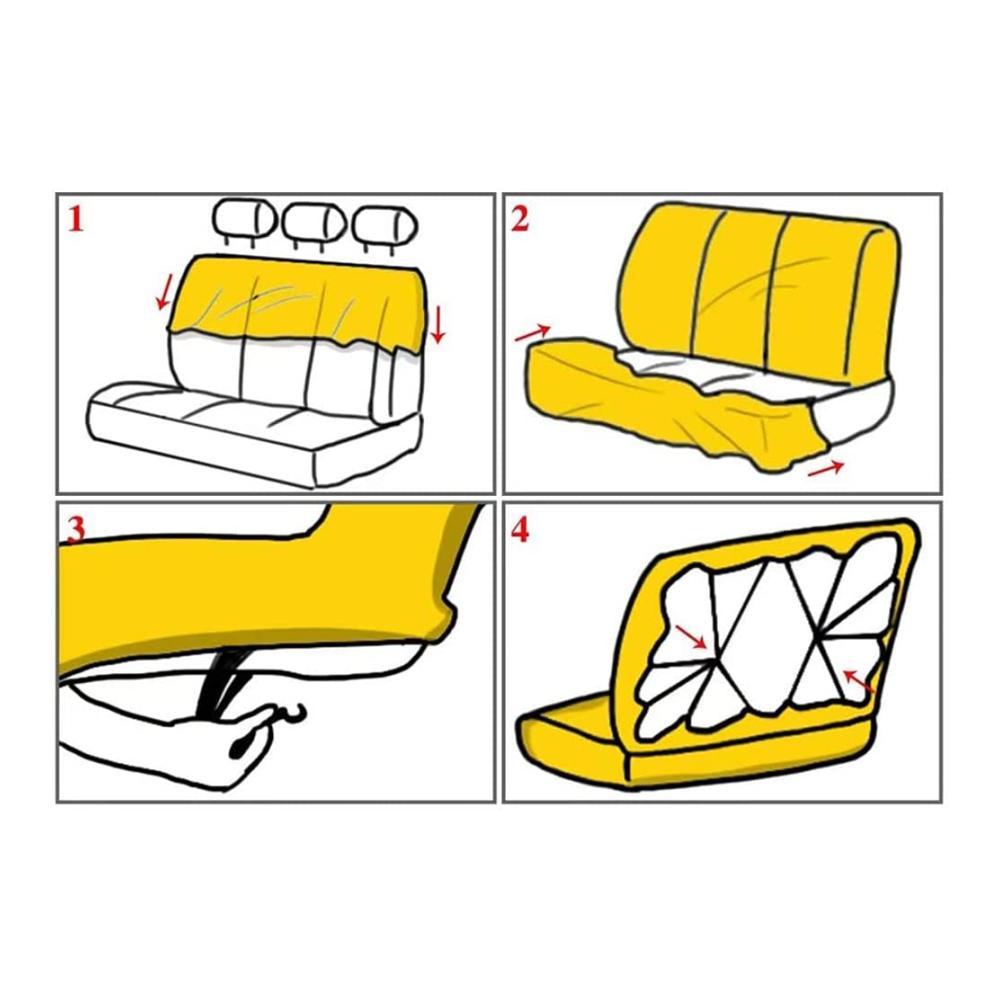 1

2

3

4