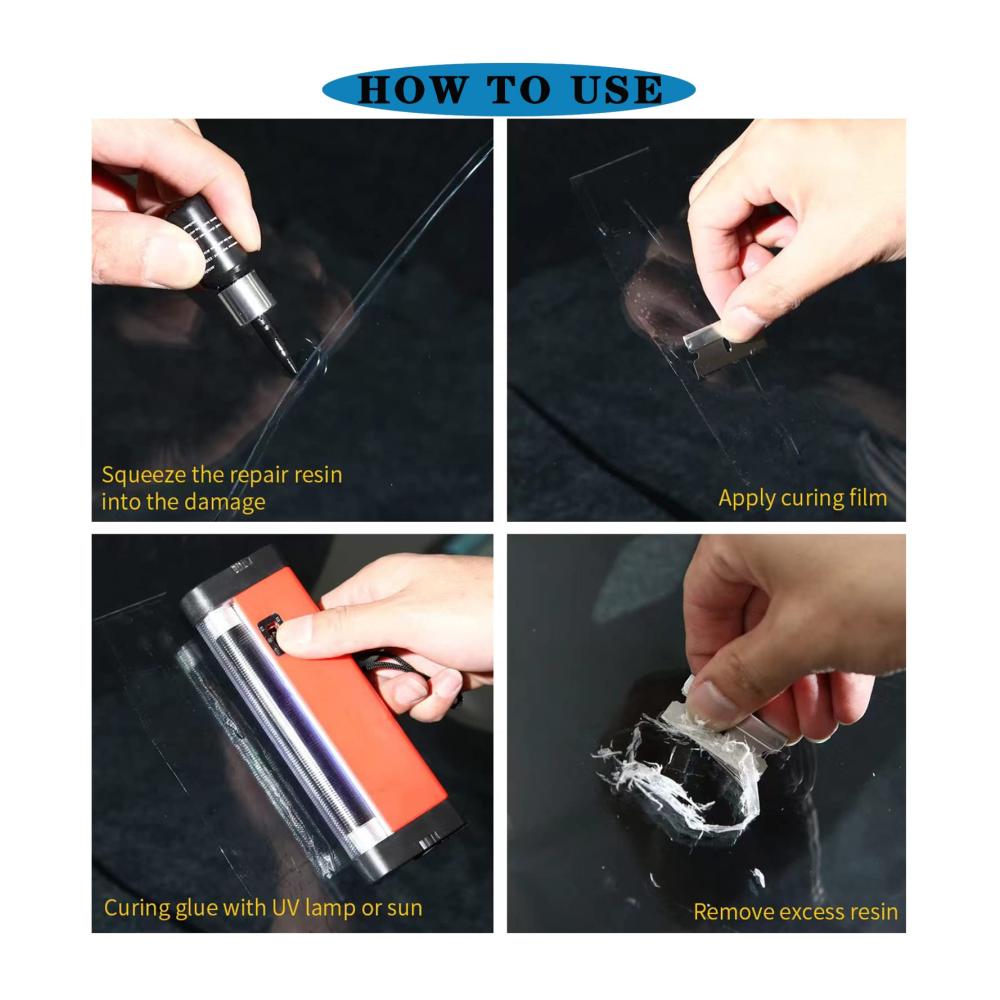 HOW TO USE

Squeeze the repair resin into the damage

Apply curing film

Curing glue with UV lamp or sun

Remove excess resin