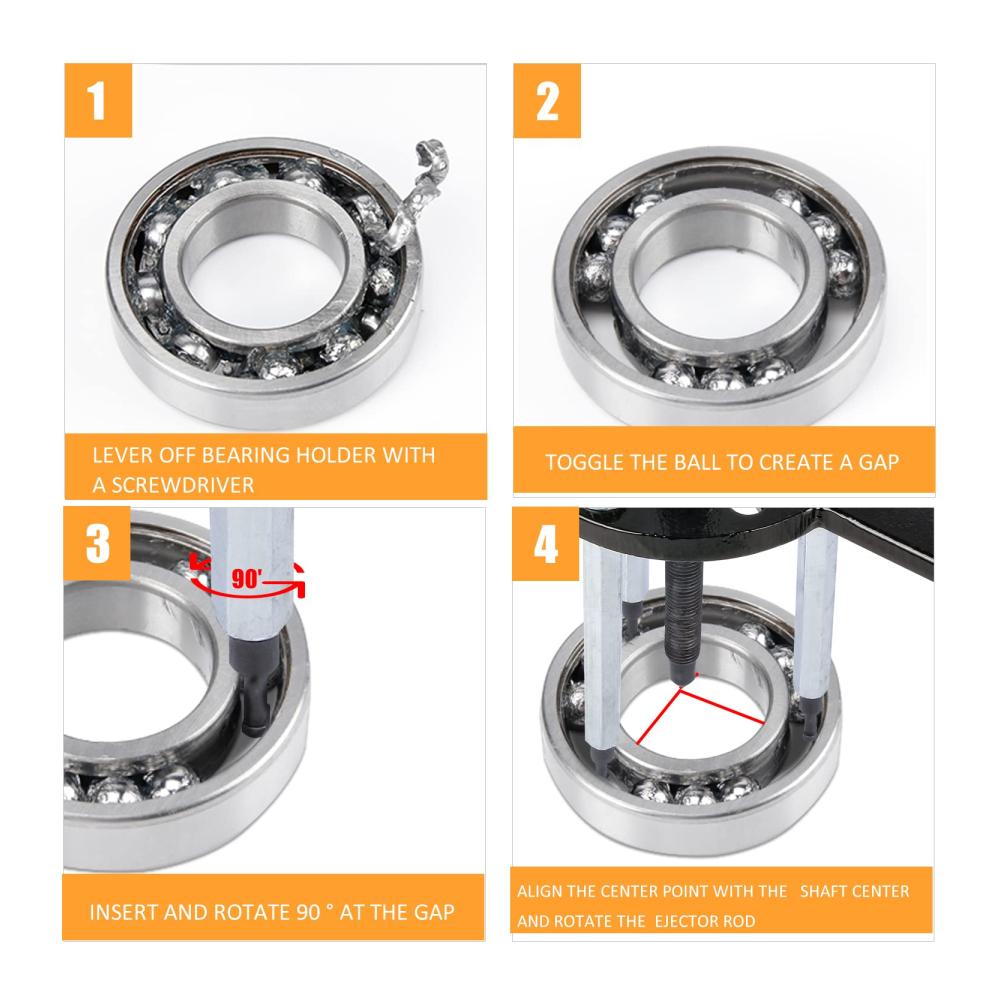 1

LEVER OFF BEARING HOLDER WITH A SCREWDRIVER

2

TOGGLE THE BALL TO CREATE A GAP

3

90'

INSERT AND ROTATE 90 ° AT THE GAP

4

ALIGN THE CENTER POINT WITH THE SHAFT CENTER AND ROTATE THE EJECTOR ROD