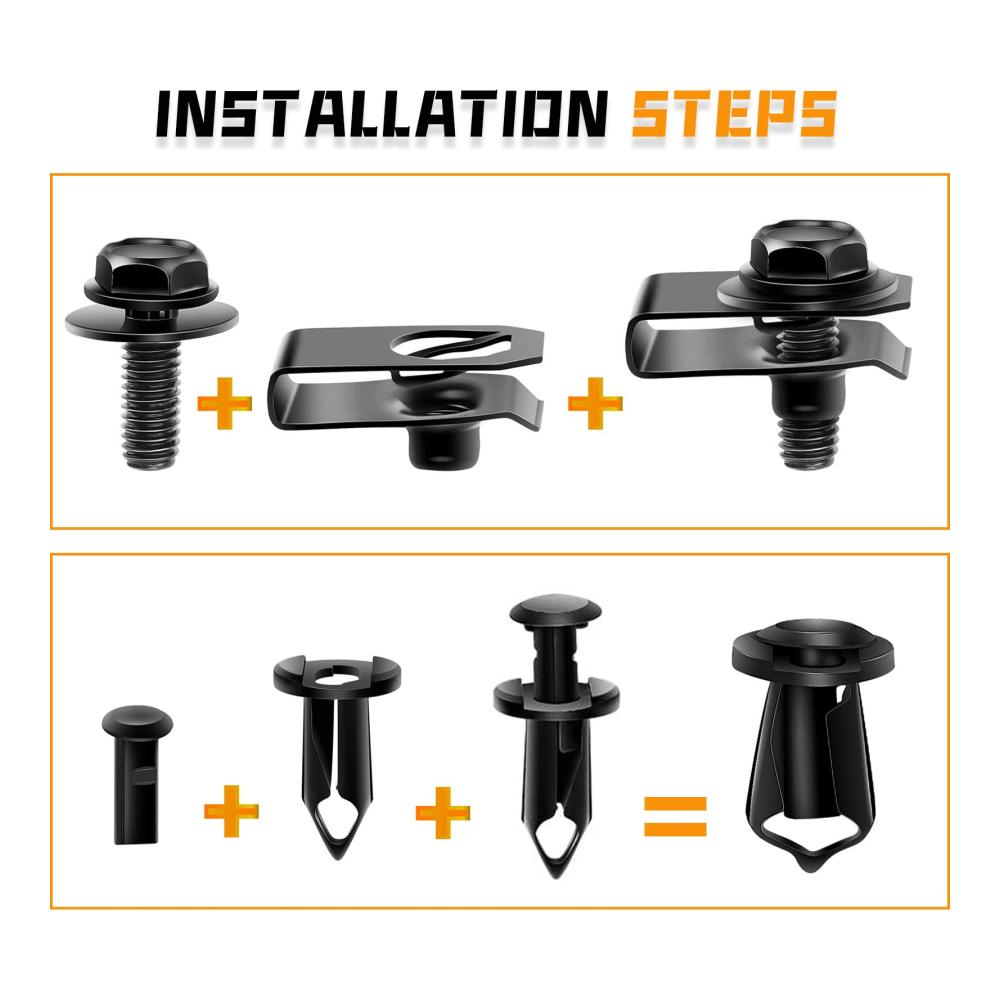 INSTALLATION STEPS

+ +

+ + =