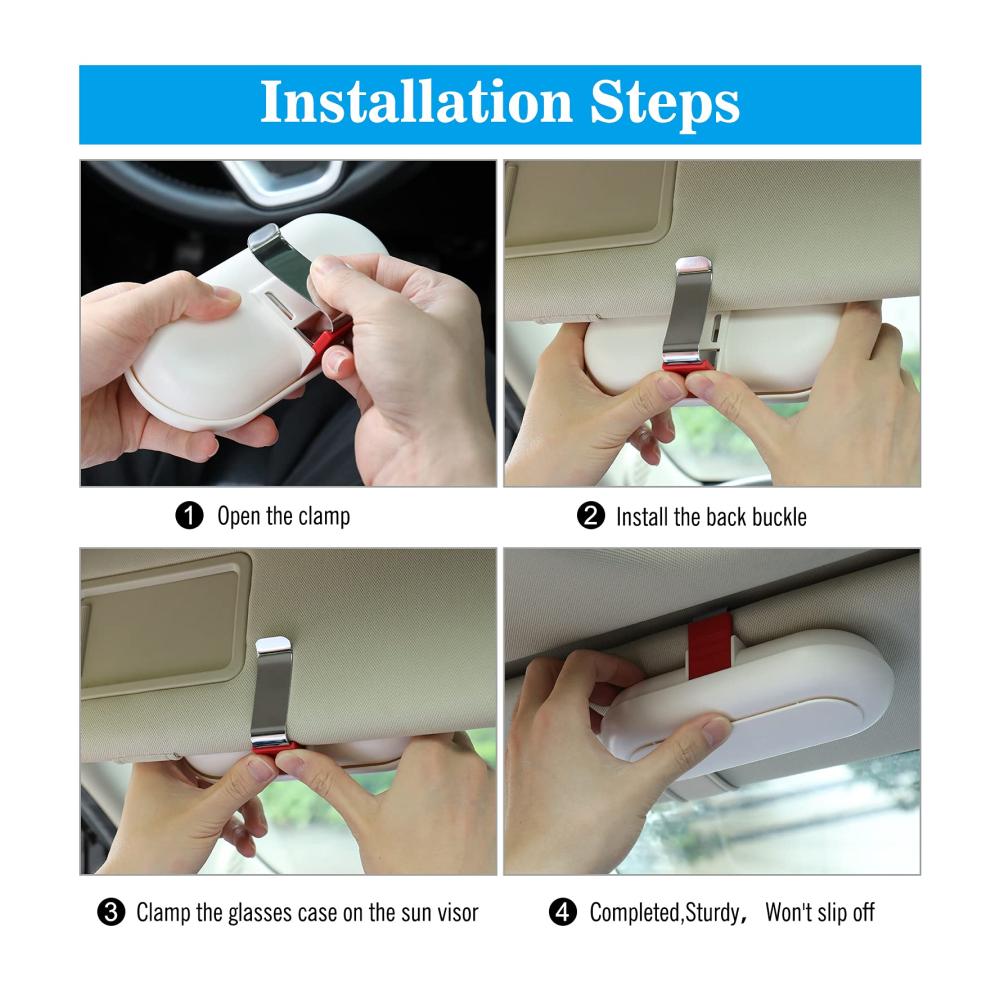 Installation Steps

❶ Open the clamp

❷ Install the back buckle

❸ Clamp the glasses case on the sun visor

❹ Completed,Sturdy， Won't slip off