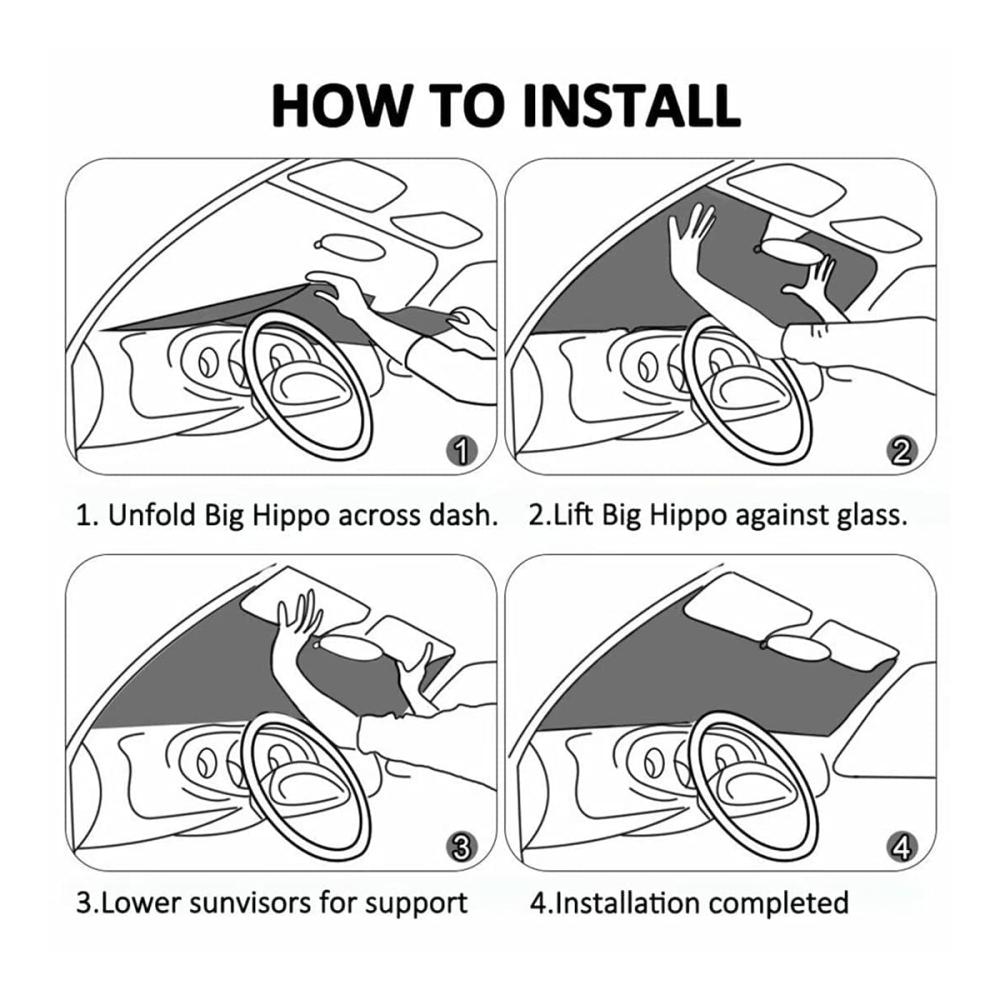 HOW TO INSTALL

1

2

1. Unfold Big Hippo across dash.

2.Lift Big Hippo against glass.

3

4

3.Lower sunvisors for support

4.Installation completed