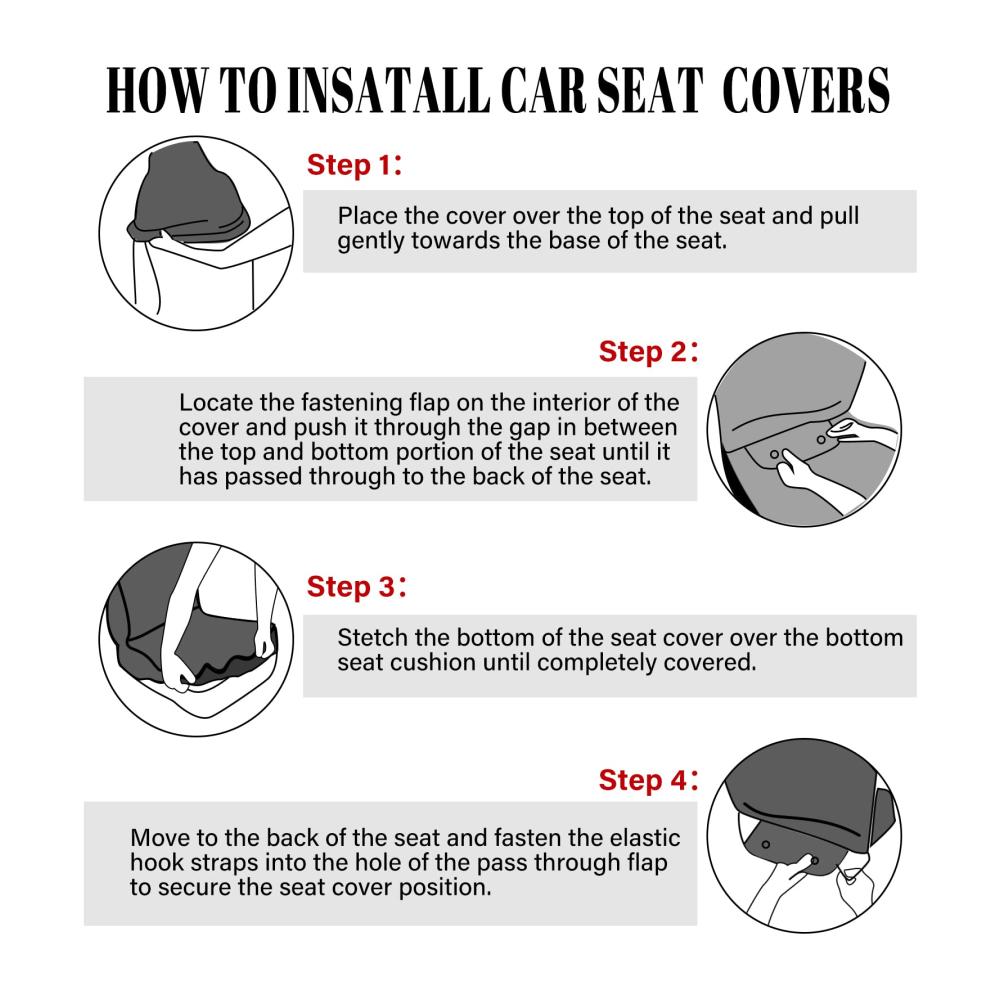 HOW TO INSATALL CAR SEAT COVERS

Step 1:

Place the cover over the top of the seat and pull gently towards the base of the seat.

Step 2:

Locate the fastening flap on the interior of the cover and push it through the gap in between the top and bottom portion of the seat until it has passed through to the back of the seat.

Step 3:

Stetch the bottom of the seat cover over the bottom seat cushion until completely covered.

Step 4:

Move to the back of the seat and fasten the elastic hook straps into the hole of the pass through flap to secure the seat cover position.