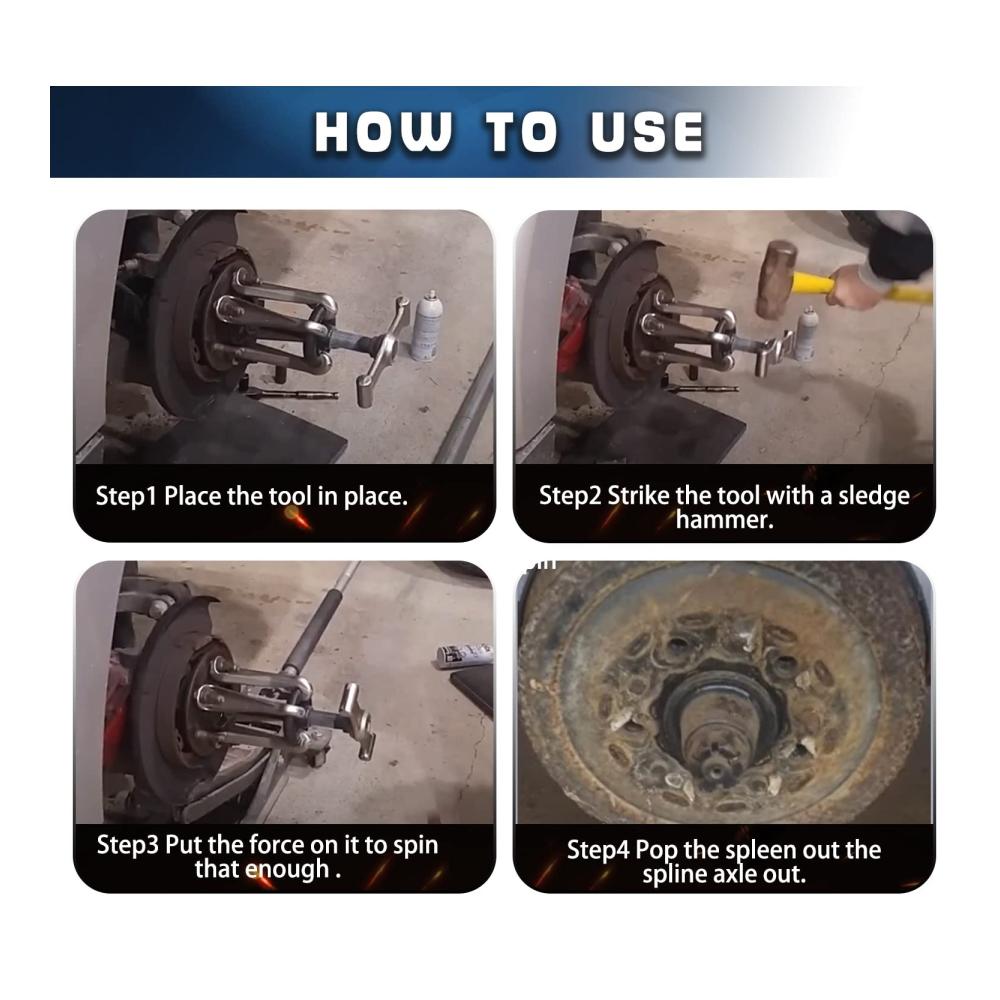 HOW TO USE

Step1 Place the tool in place.

Step2 Strike the tool with a sledge hammer.

Step3 Put the force on it to spin that enough .

Step4 Pop the spleen out the spline axle out.