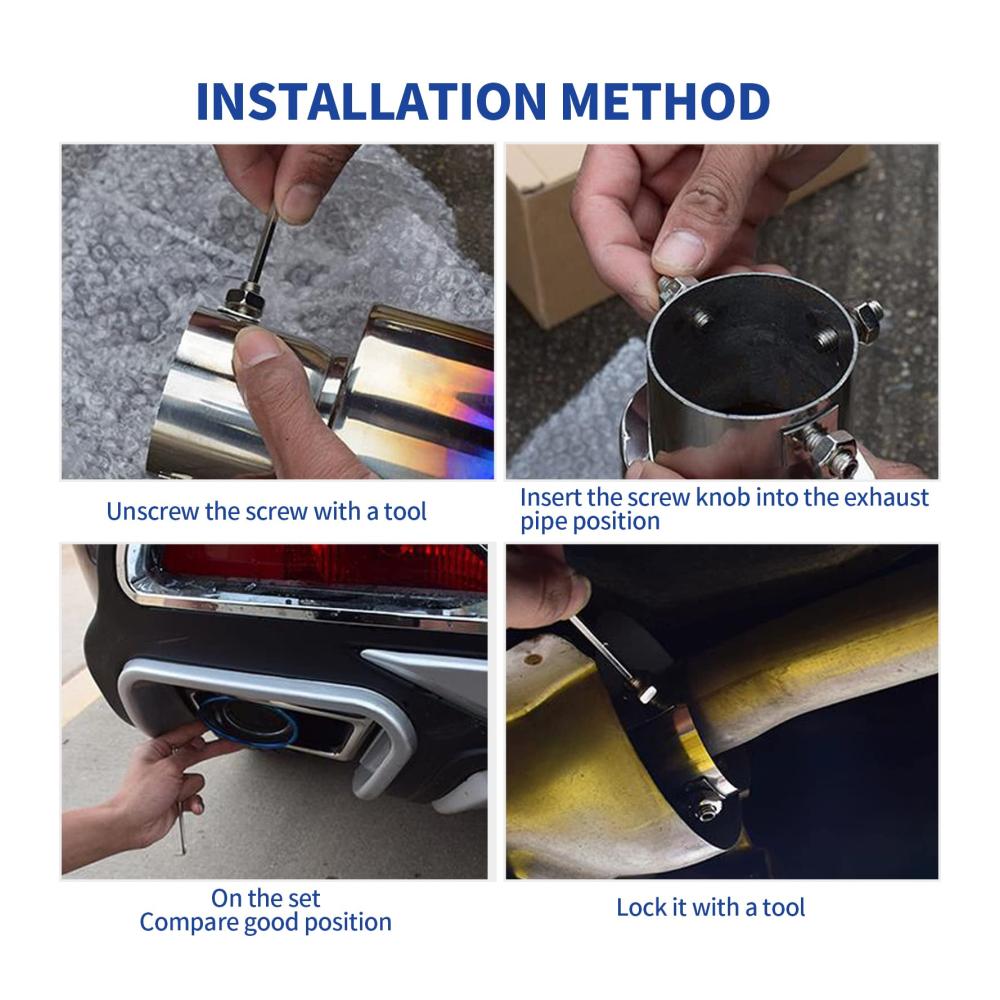 INSTALLATION METHOD

Unscrew the screw with a tool

Insert the screw knob into the exhaust pipe position

On the set
Compare good position

Lock it with a tool