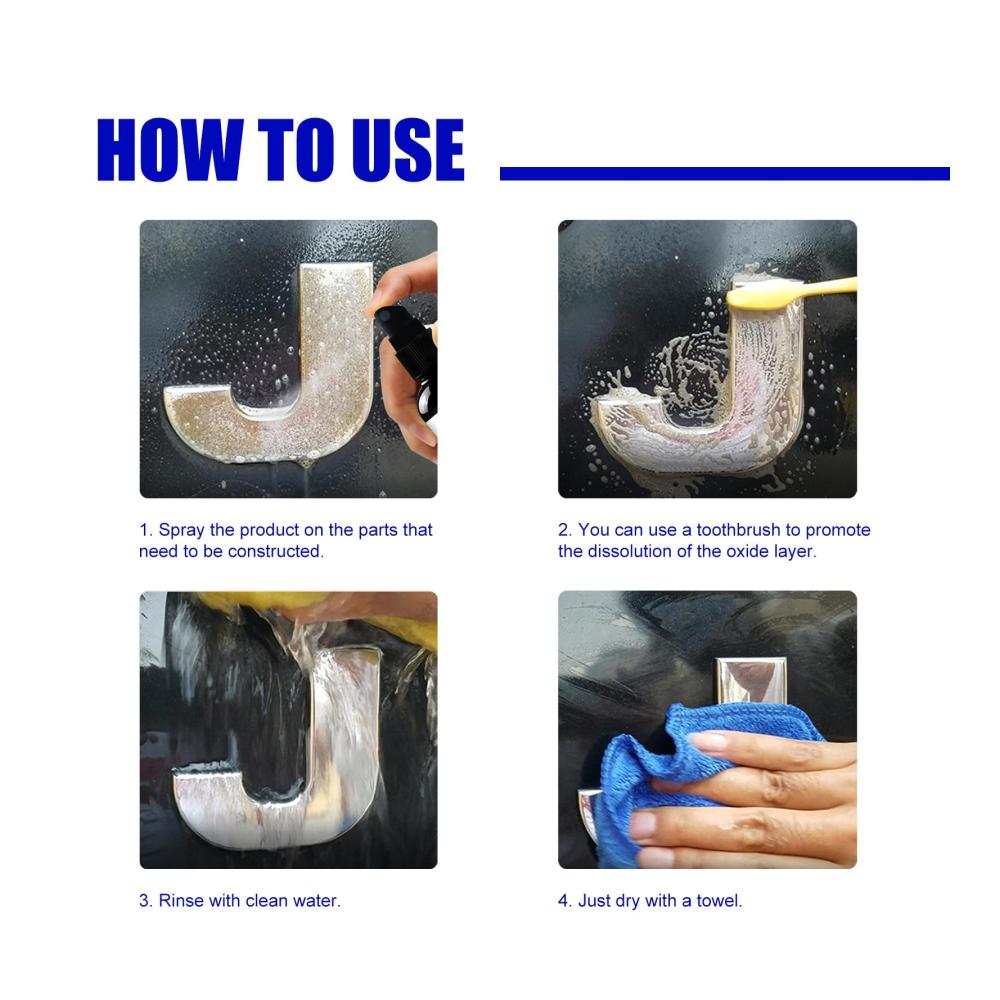 HOW TO USE

1. Spray the product on the parts that need to be constructed.

2. You can use a toothbrush to promote the dissolution of the oxide layer.

3. Rinse with clean water.

4. Just dry with a towel.